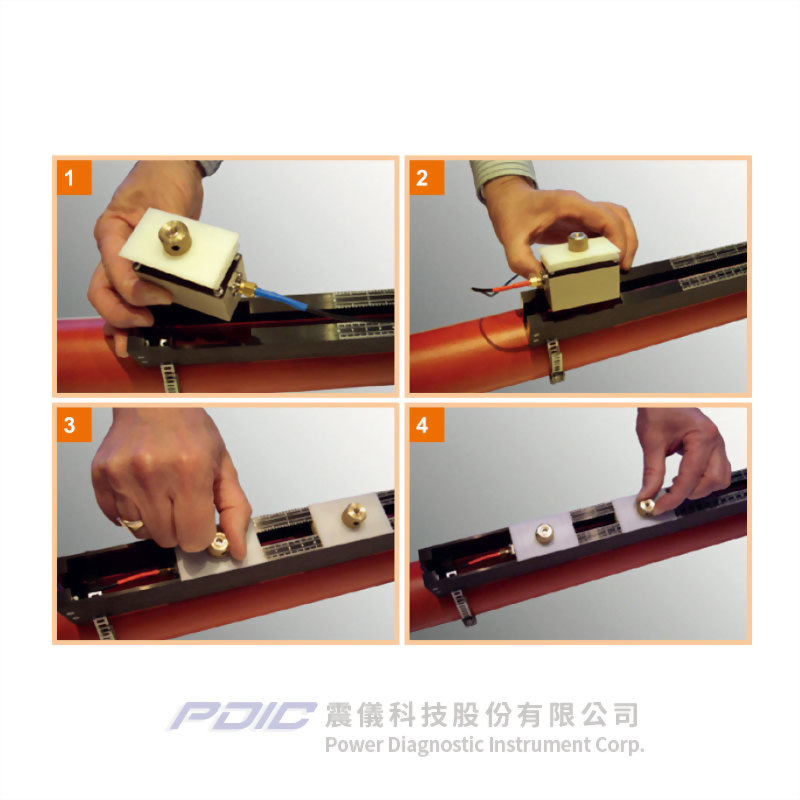 1

2

3

4

PDIC 震儀科技股份有限公司
Power Diagnostic Instrument Corp.