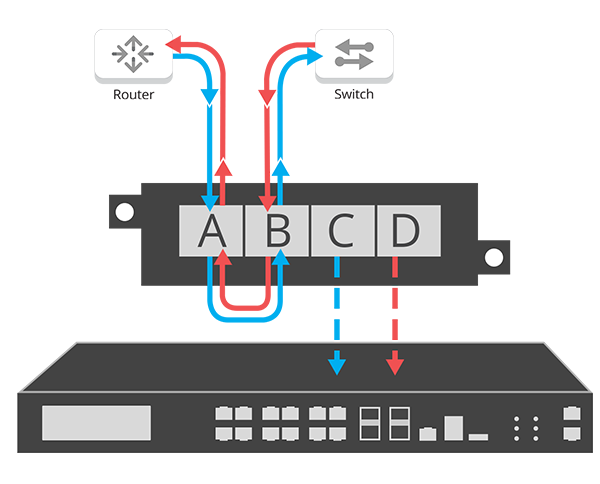 Router

Switch

A B C D