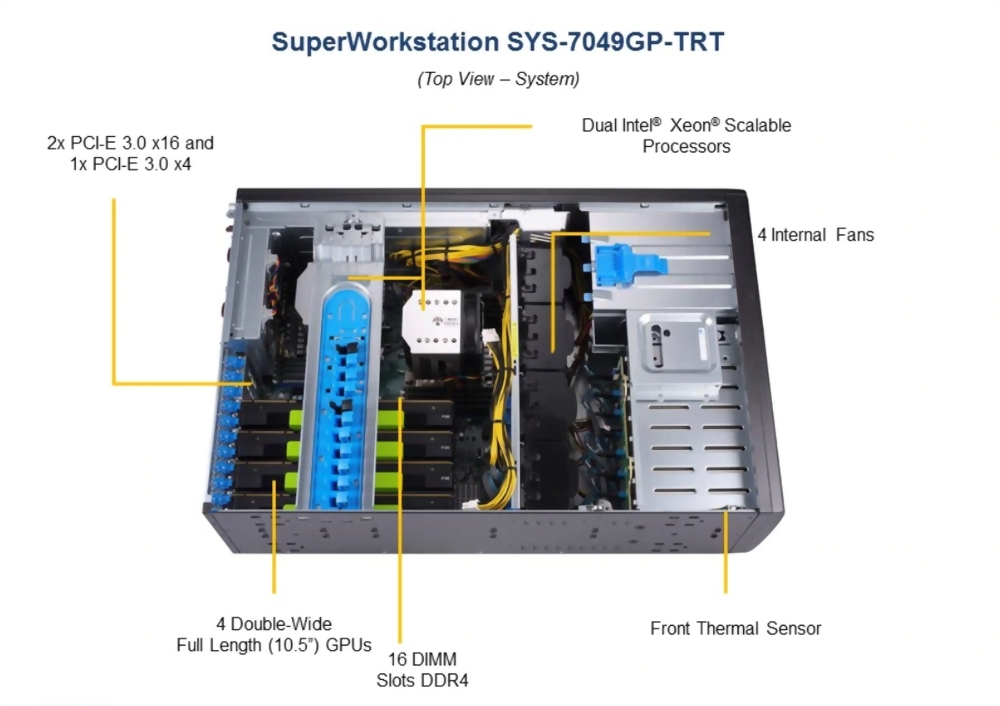 SuperWorkstation SYS-7049GP-TRT

(Top View – System)

2x PCI-E 3.0 x16 and
1x PCI-E 3.0 x4

Dual Intel® Xeon® Scalable
Processors

4 Internal Fans

4 Double-Wide
Full Length (10.5") GPUs

16 DIMM
Slots DDR4

Front Thermal Sensor