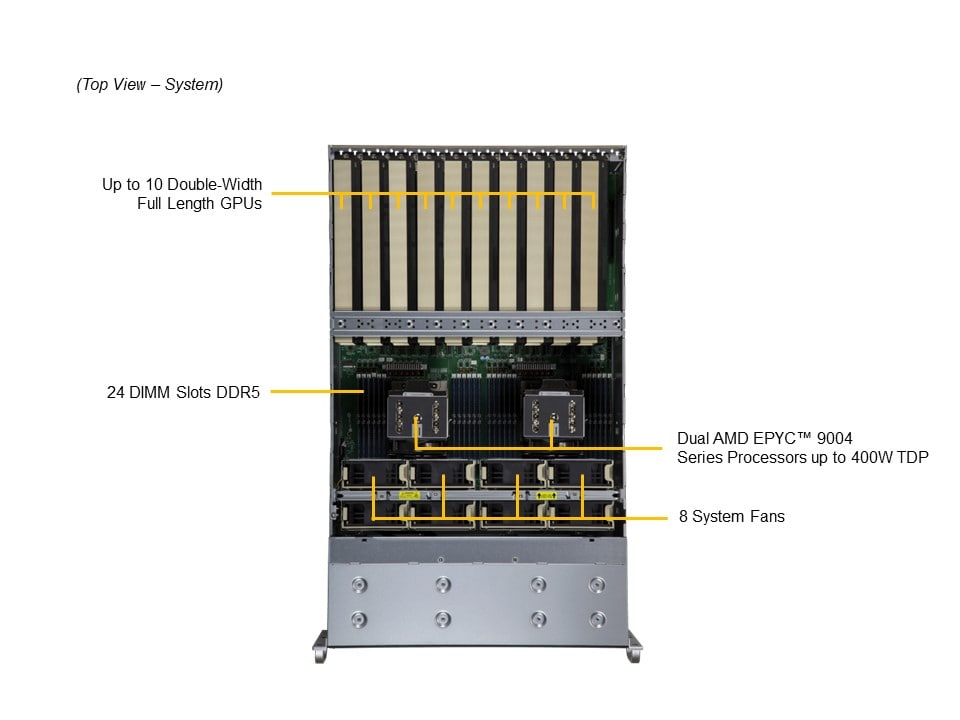 (Top View – System)

Up to 10 Double-Width Full Length GPUs

24 DIMM Slots DDR5

Dual AMD EPYC™ 9004 Series Processors up to 400W TDP

8 System Fans