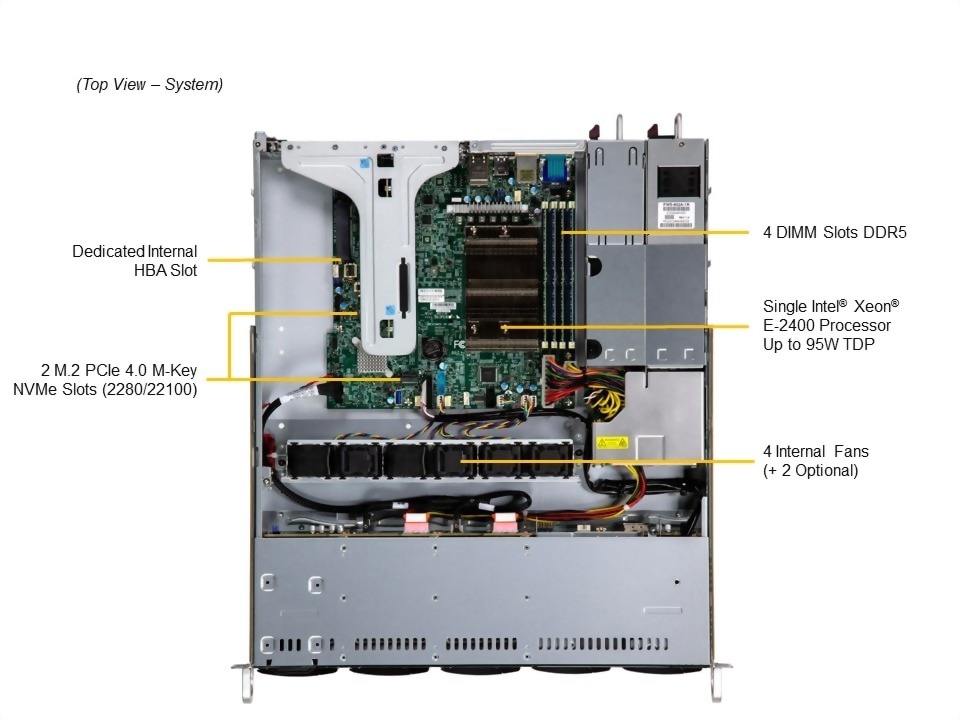 (Top View – System)

Dedicated Internal HBA Slot

2 M.2 PCIe 4.0 M-Key NVMe Slots (2280/22100)

4 DIMM Slots DDR5

Single Intel® Xeon® E-2400 Processor Up to 95W TDP

4 Internal Fans (+ 2 Optional)