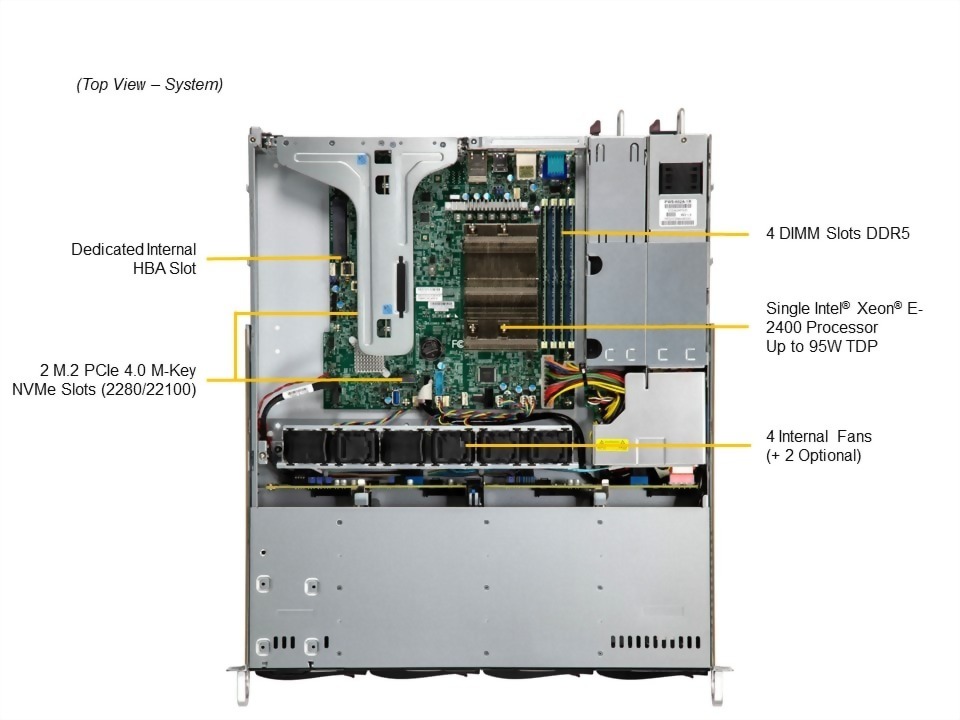 (Top View – System)

Dedicated Internal HBA Slot

2 M.2 PCIe 4.0 M-Key NVMe Slots (2280/22100)

4 DIMM Slots DDR5

Single Intel® Xeon® E-2400 Processor Up to 95W TDP

4 Internal Fans (+ 2 Optional)