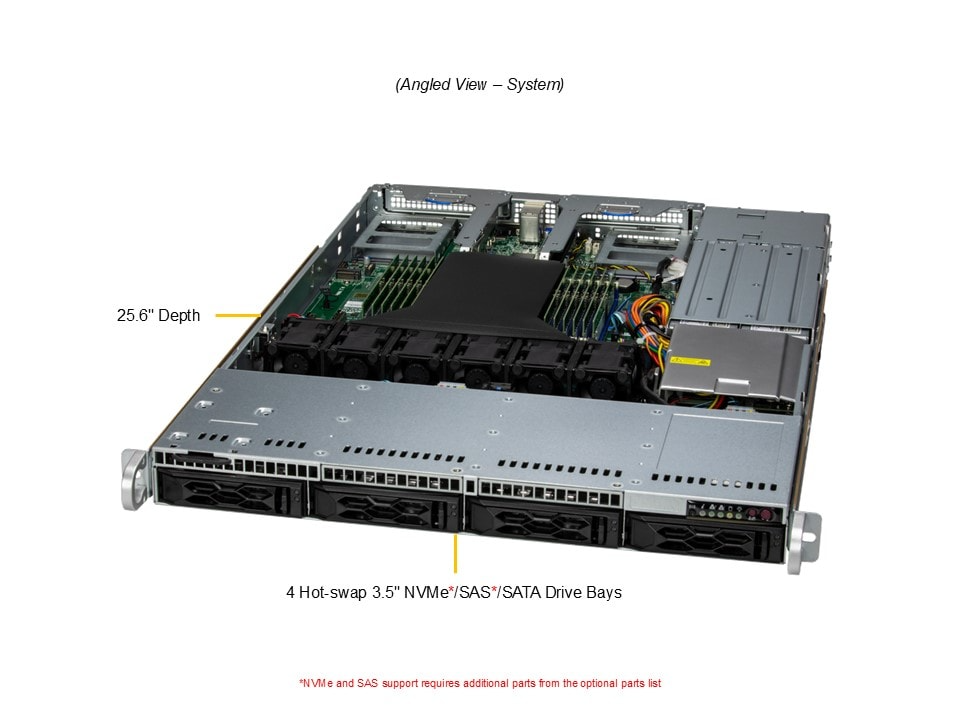 (Angled View – System)

25.6" Depth

4 Hot-swap 3.5" NVMe*/SAS*/SATA Drive Bays

*NVMe and SAS support requires additional parts from the optional parts list