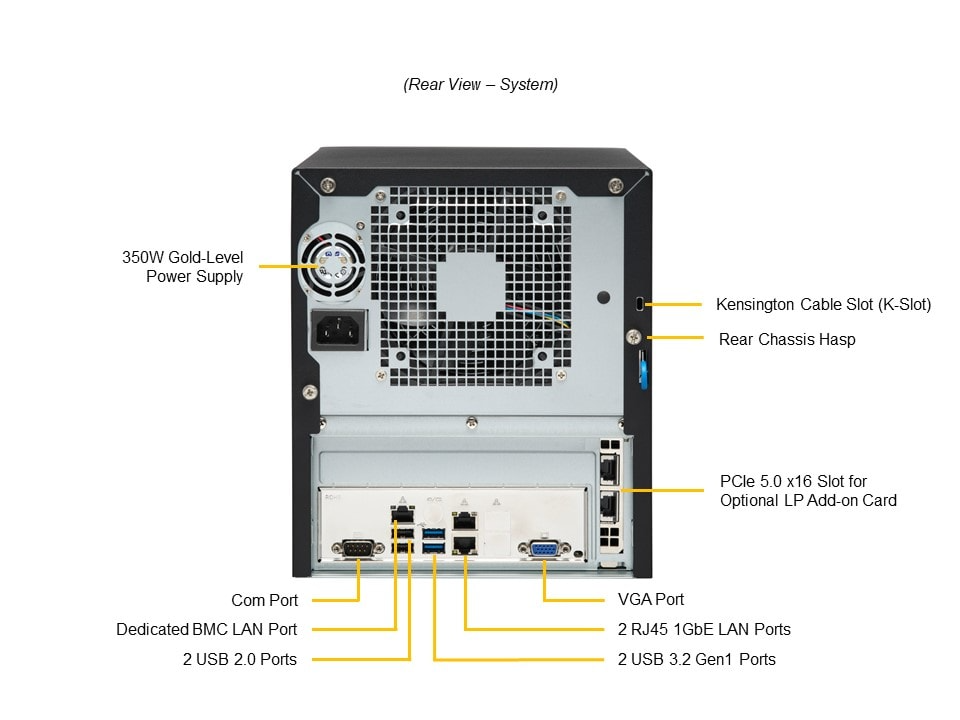 (Rear View – System)

350W Gold-Level Power Supply

Kensington Cable Slot (K-Slot)

Rear Chassis Hasp

PCIe 5.0 x16 Slot for Optional LP Add-on Card

Com Port

Dedicated BMC LAN Port

2 USB 2.0 Ports

VGA Port

2 RJ45 1GbE LAN Ports

2 USB 3.2 Gen1 Ports