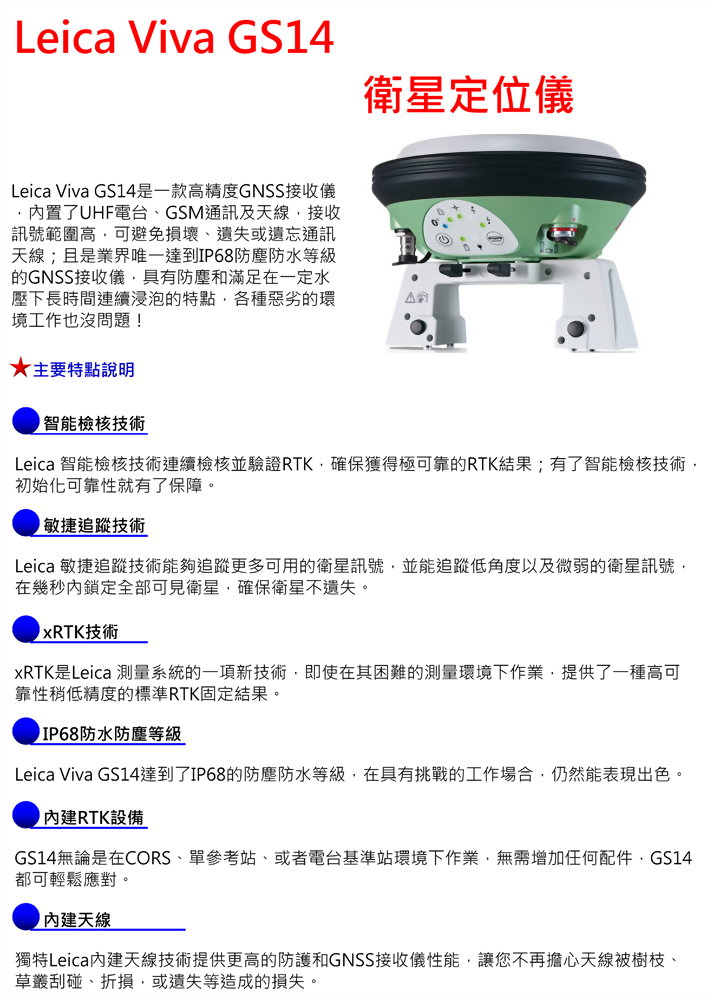 Leica Viva GS14

衛星定位儀

Leica Viva GS14是一款高精度GNSS接收儀，內置了UHF電台、GSM通訊及天線，接收訊號範圍高，可避免損壞、遺失或遺忘通訊天線；且是業界唯一達到IP68防塵防水等級的GNSS接收儀，具有防塵和滿足在一定水壓下長時間連續浸泡的特點，各種惡劣的環境工作也沒問題！

★主要特點說明

智能檢核技術

Leica 智能檢核技術連續檢核並驗證RTK，確保獲得極可靠的RTK結果；有了智能檢核技術，初始化可靠性就有了保障。

敏捷追蹤技術

Leica 敏捷追蹤技術能夠追蹤更多可用的衛星訊號，並能追蹤低角度以及微弱的衛星訊號，在幾秒內鎖定全部可見衛星，確保衛星不遺失。

xRTK技術

xRTK是Leica 測量系統的一項新技術，即使在其困難的測量環境下作業，提供了一種高可靠性稍低精度的標準RTK固定結果。

IP68防水防塵等級

Leica Viva GS14達到了IP68的防塵防水等級，在具有挑戰的工作場合，仍然能表現出色。

內建RTK設備

GS14無論是在CORS、單參考站、或者電台基準站環境下作業，無需增加任何配件，GS14都可輕鬆應對。

內建天線

獨特Leica內建天線技術提供更高的防護和GNSS接收儀性能，讓您不再擔心天線被樹枝、草叢刮碰、折損，或遺失等造成的損失。