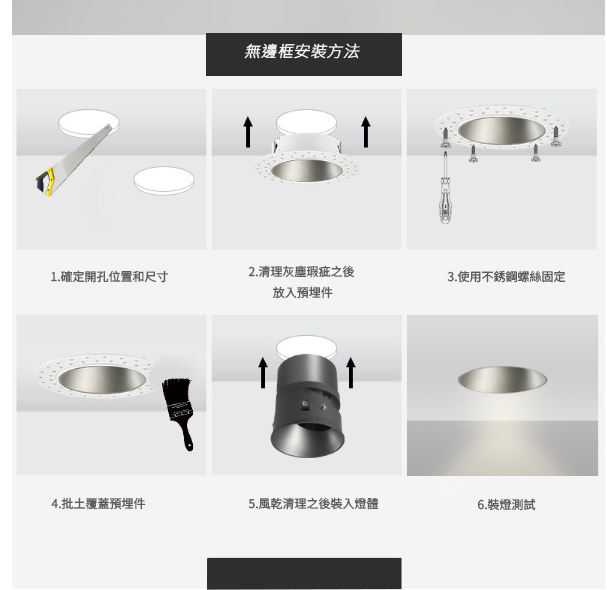 無邊框安裝方法

1.確定開孔位置和尺寸

2.清理灰塵瑕疵之後放入預埋件

3.使用不銹鋼螺絲固定

4.批土覆蓋預埋件

5.風乾清理之後裝入燈體

6.裝燈測試