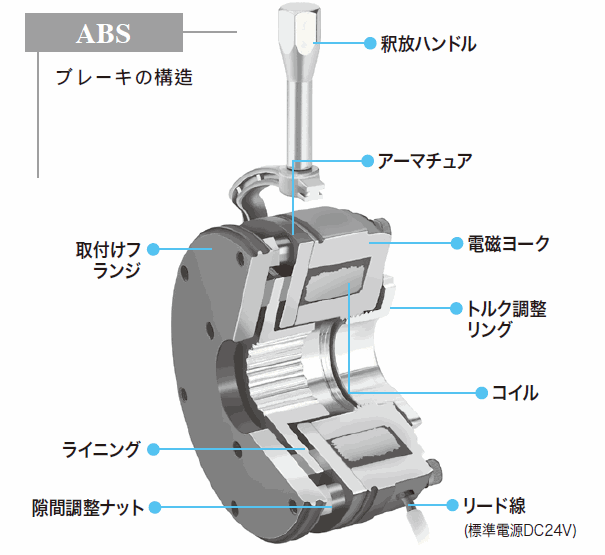 ABS

ブレーキの構造

釈放ハンドル

アーマチュア

取付けフランジ

電磁ヨーク

トルク調整リング

コイル

ライニング

隙間調整ナット

リード線
(標準電源DC24V)