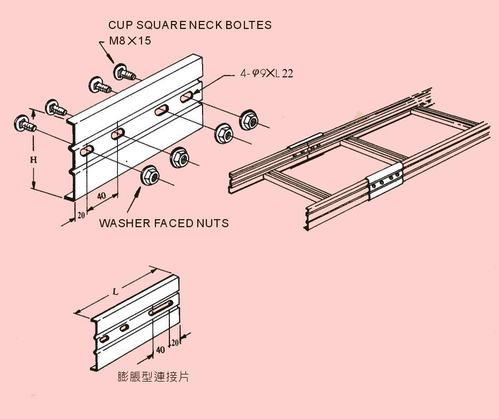 CUP SQUARE NECK BOLTES
M8×15
4-φ9×L22
H
40
20
WASHER FACED NUTS
L
40
20
膨脹型連接片