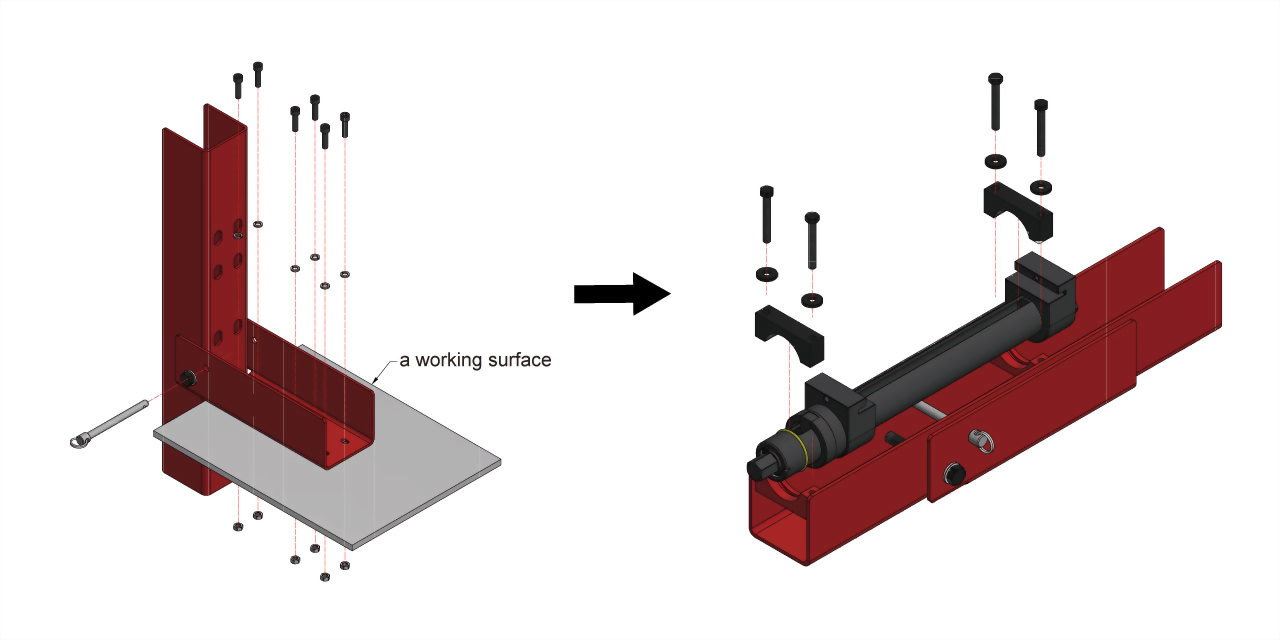 a working surface