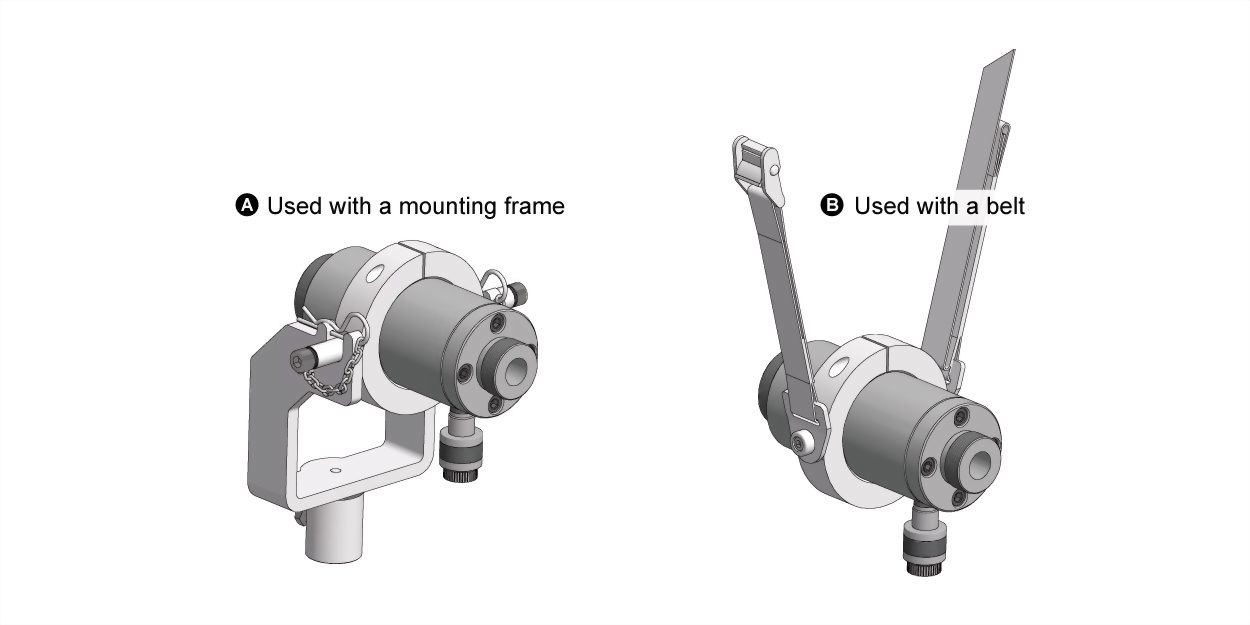 A Used with a mounting frame

B Used with a belt