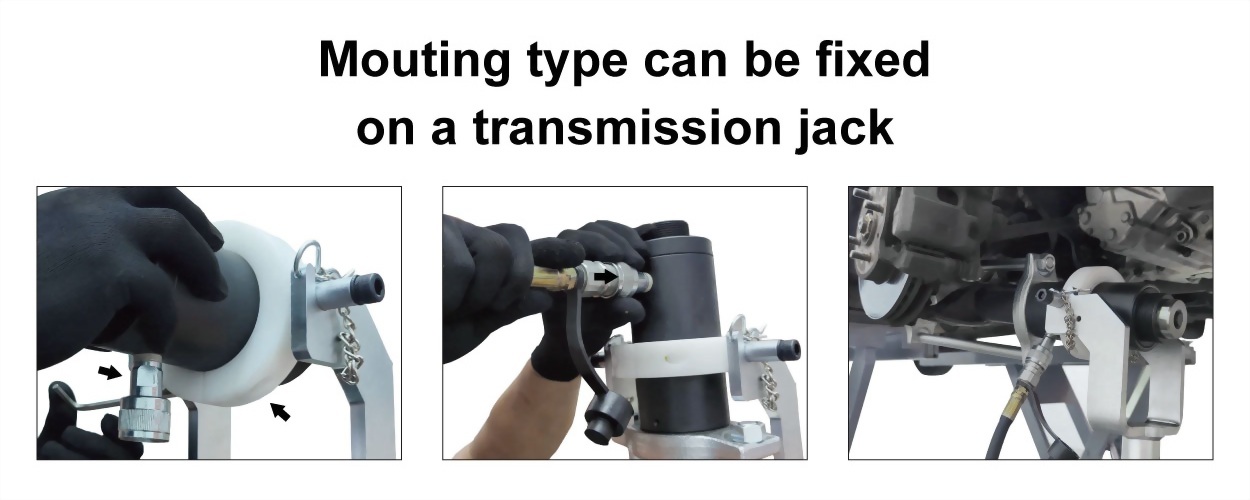 Mouting type can be fixed on a transmission jack