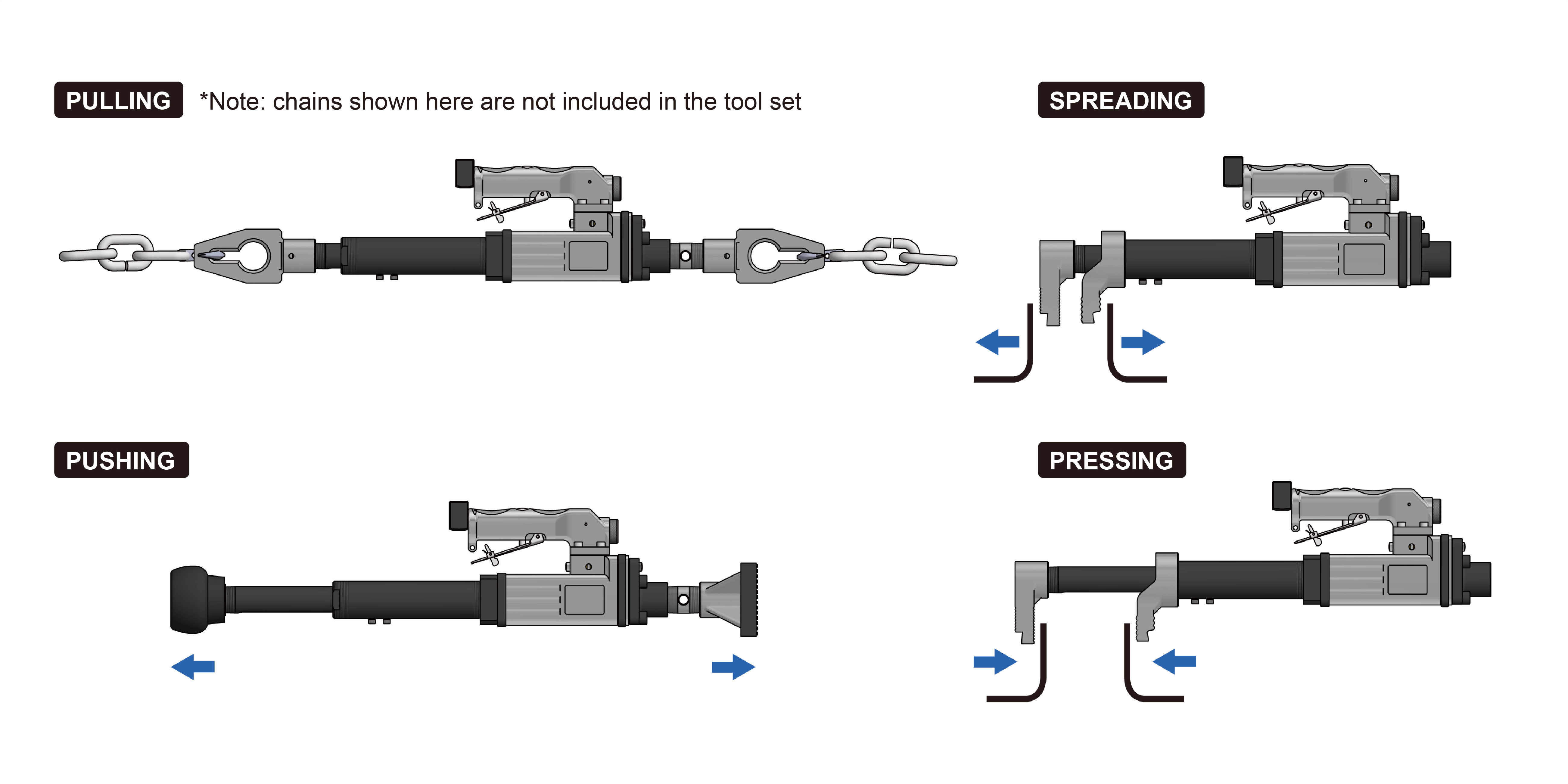 PULLING *Note: chains shown here are not included in the tool set

SPREADING

PUSHING

PRESSING