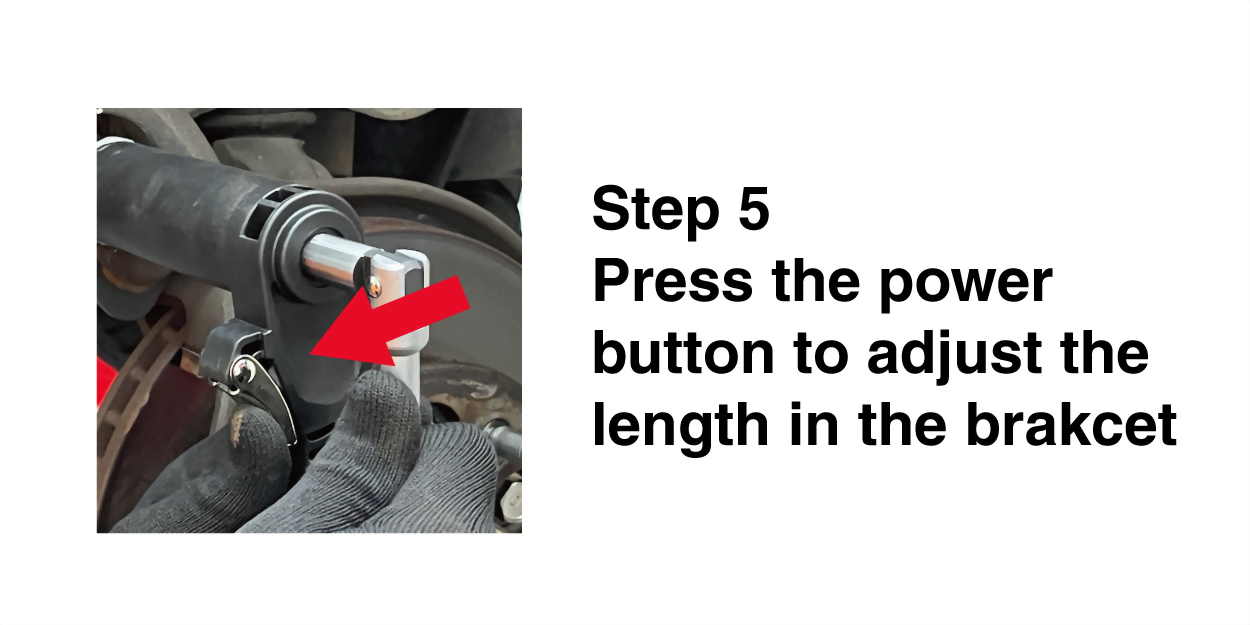 Step 5
Press the power button to adjust the length in the brakcet