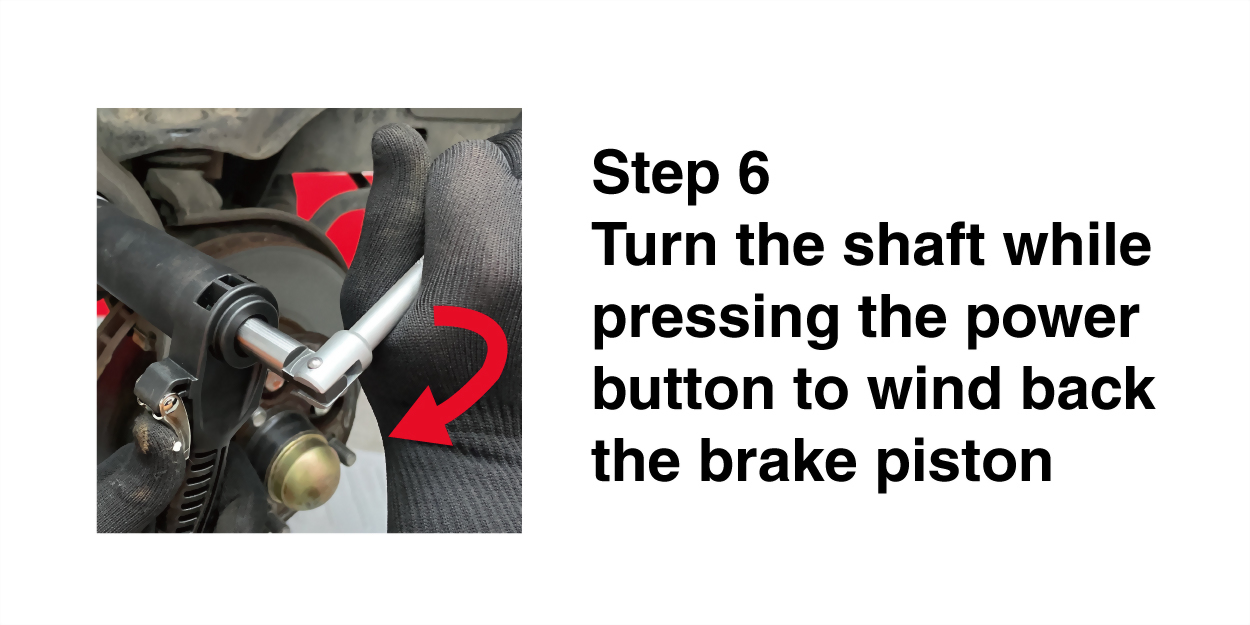 Step 6
Turn the shaft while pressing the power button to wind back the brake piston