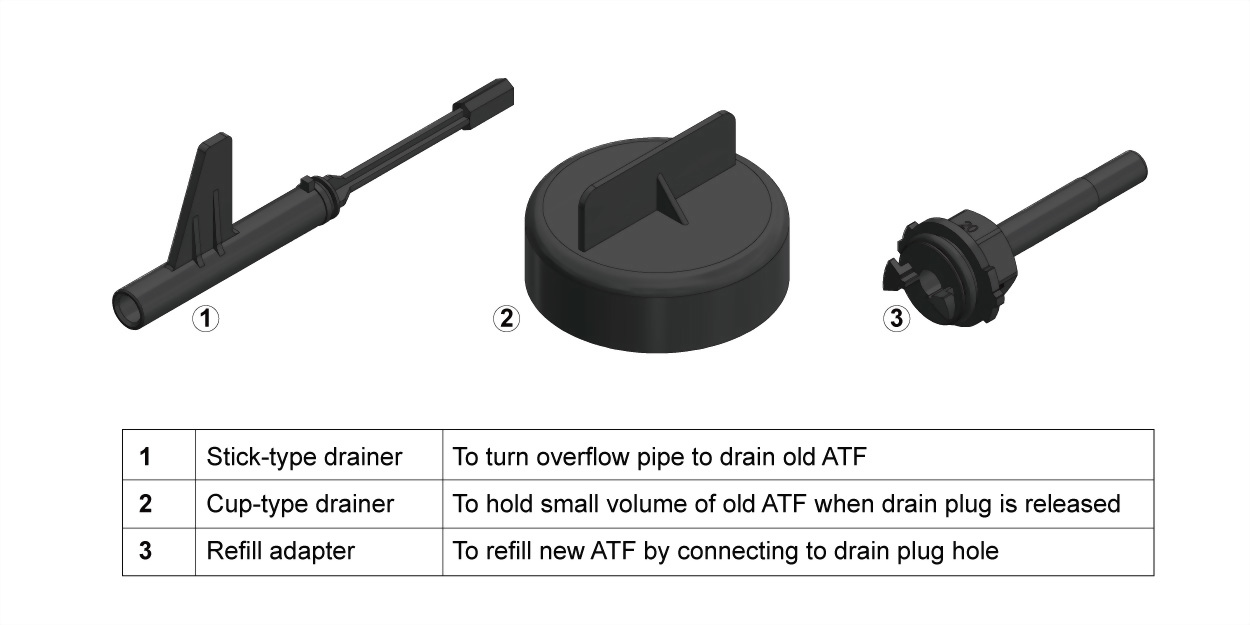 1

2

3

| 1 | Stick-type drainer | To turn overflow pipe to drain old ATF |
|---|---|---|
| 2 | Cup-type drainer | To hold small volume of old ATF when drain plug is released |
| 3 | Refill adapter | To refill new ATF by connecting to drain plug hole |