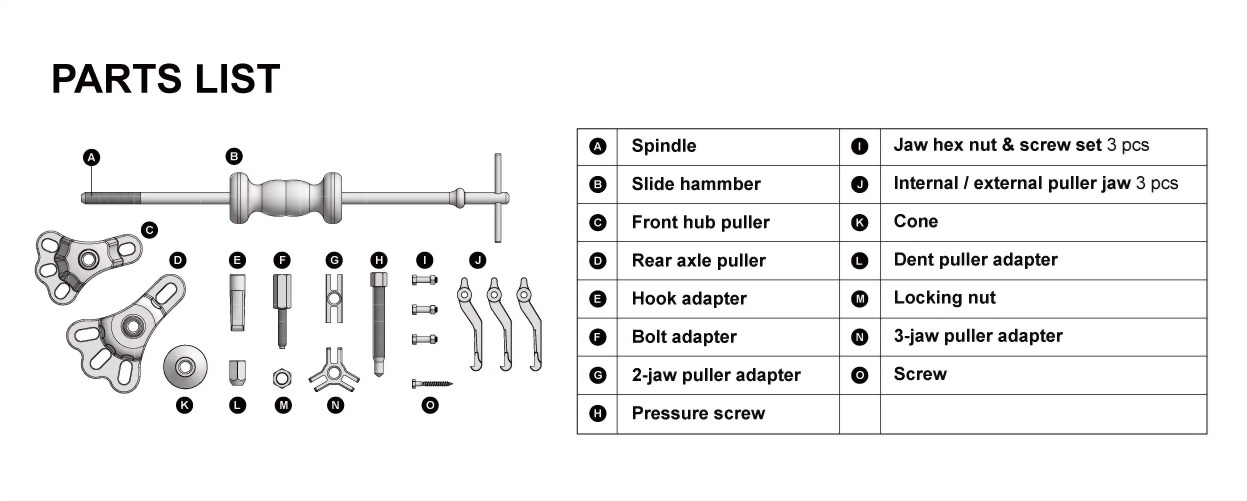 PARTS LIST

A B C D E F G H I J K L M N O

| A | Spindle | I | Jaw hex nut & screw set 3 pcs |
|---|---|---|---|
| B | Slide hammber | J | Internal / external puller jaw 3 pcs |
| C | Front hub puller | K | Cone |
| D | Rear axle puller | L | Dent puller adapter |
| E | Hook adapter | M | Locking nut |
| F | Bolt adapter | N | 3-jaw puller adapter |
| G | 2-jaw puller adapter | O | Screw |
| H | Pressure screw | | |