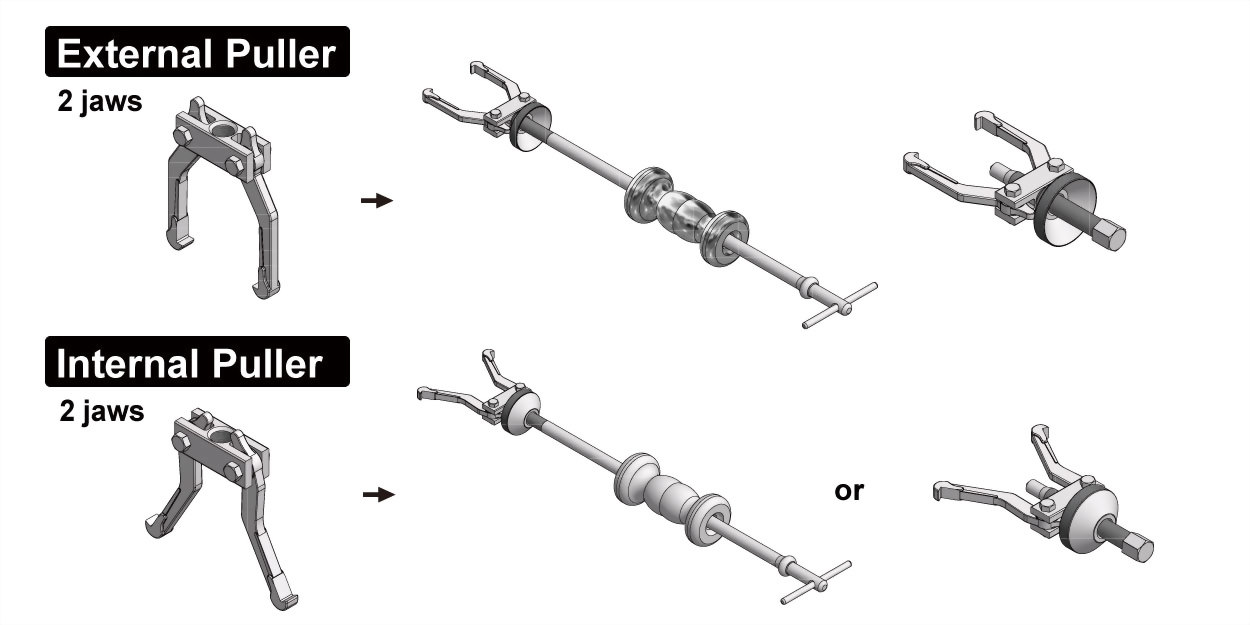 External Puller
2 jaws

Internal Puller
2 jaws

or