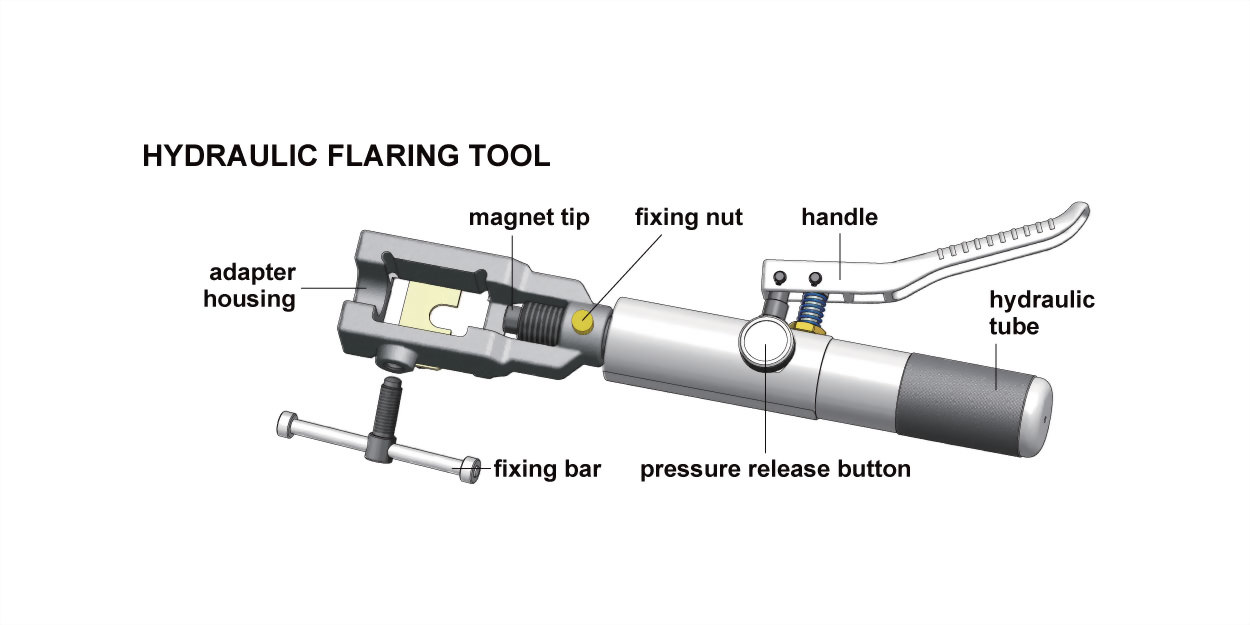 HYDRAULIC FLARING TOOL

magnet tip

fixing nut

handle

adapter housing

hydraulic tube

fixing bar

pressure release button