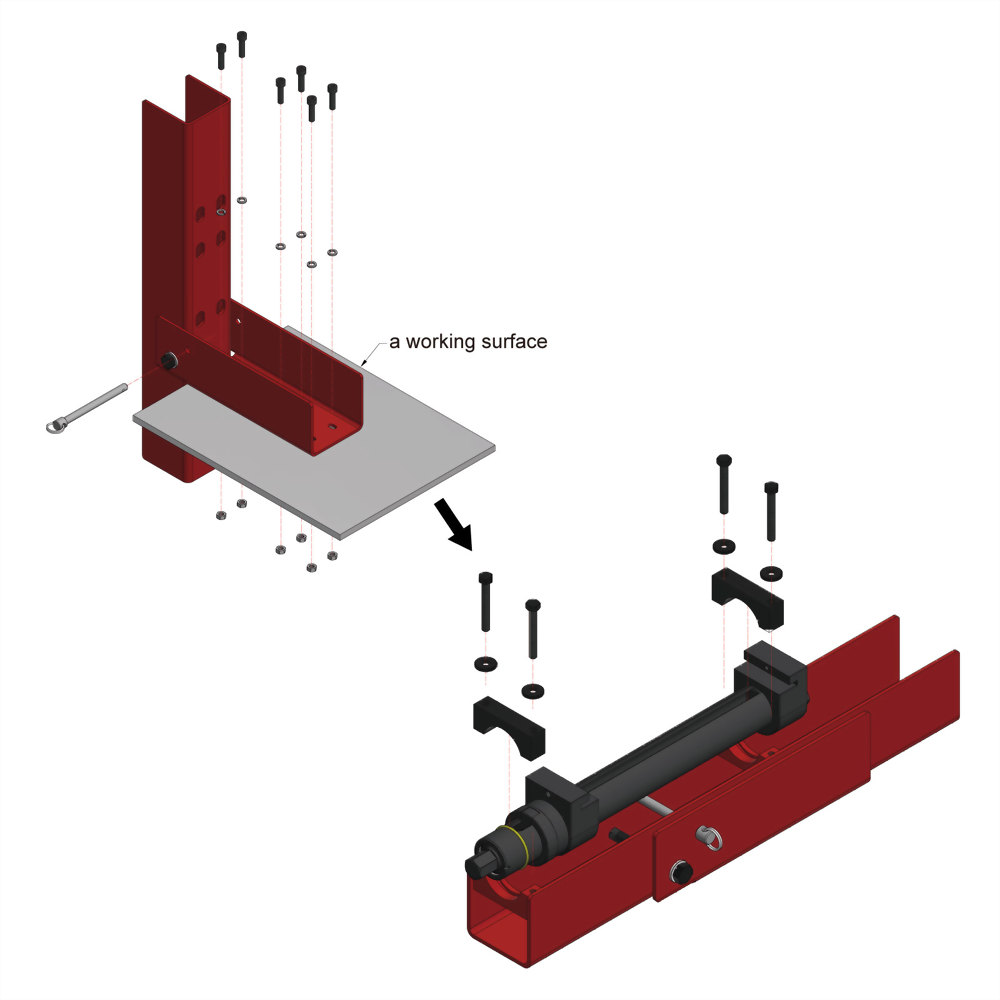 a working surface