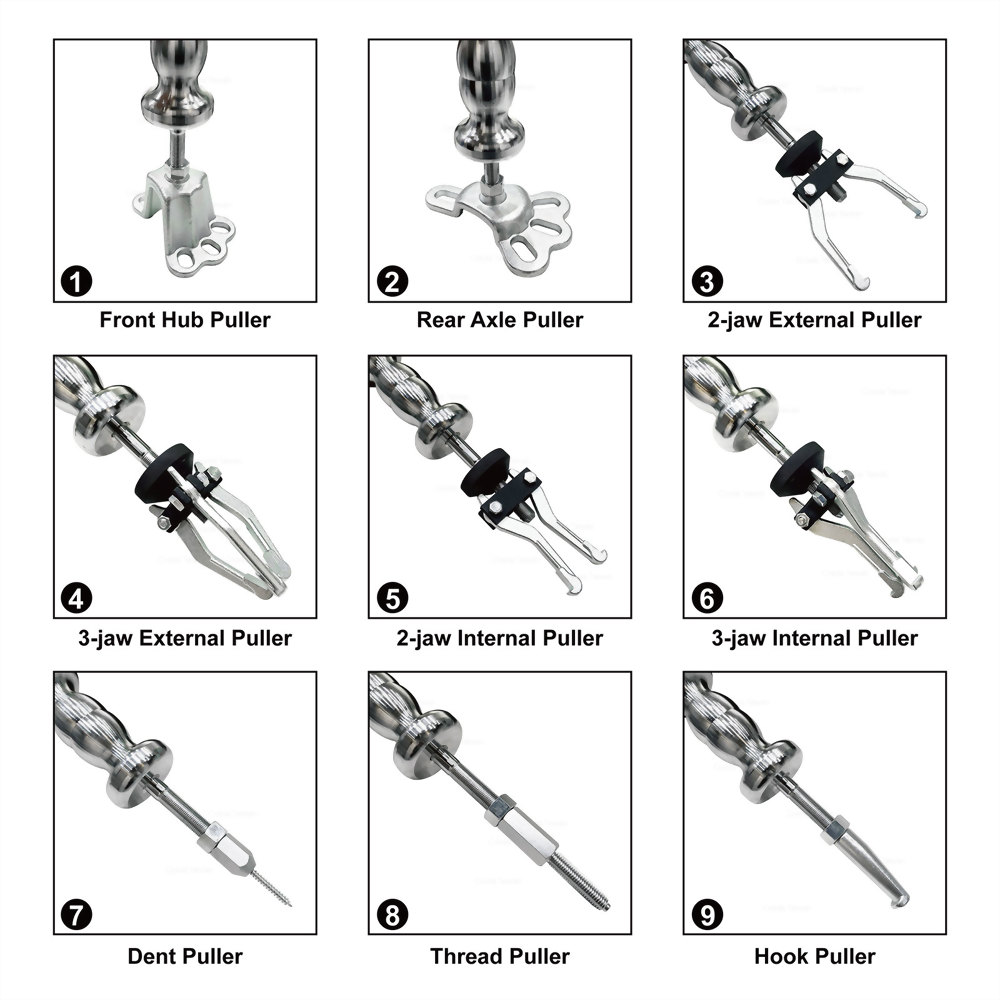 1
Front Hub Puller

2
Rear Axle Puller

3
2-jaw External Puller

4
3-jaw External Puller

5
2-jaw Internal Puller

6
3-jaw Internal Puller

7
Dent Puller

8
Thread Puller

9
Hook Puller