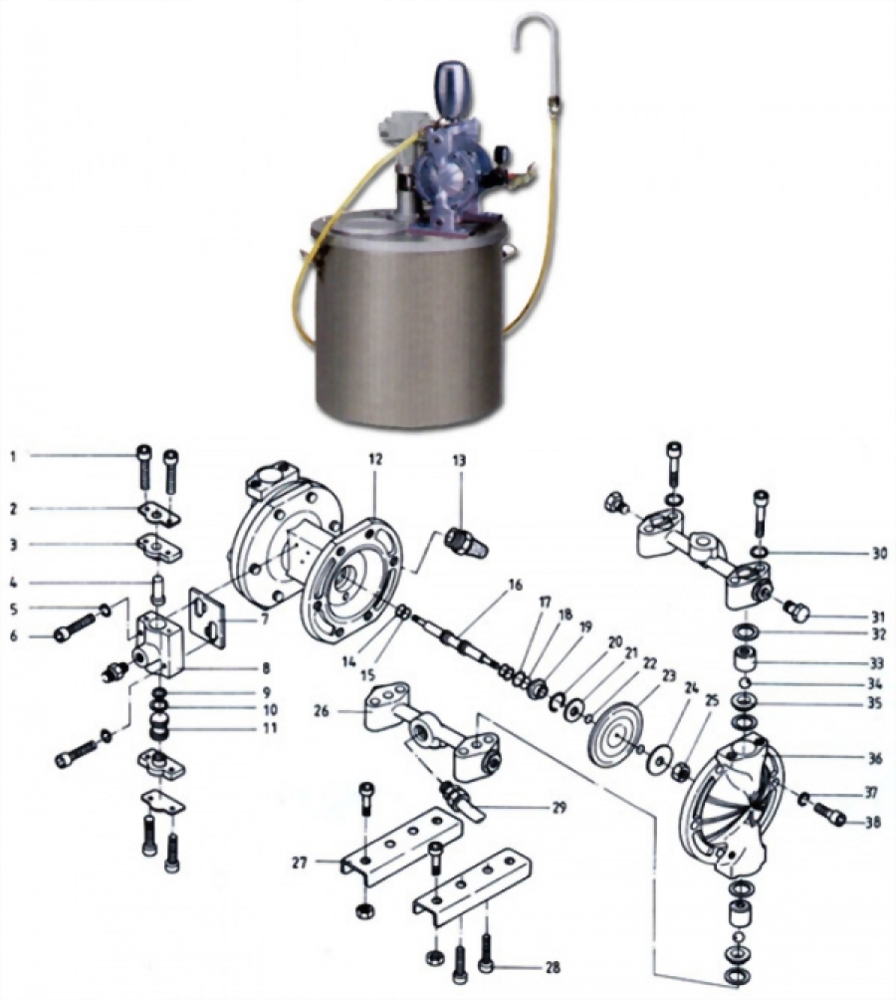 1
2
3
4
5
6
7
8
9
10
11
12
13
14
15
16
17
18
19
20
21
22
23
24
25
26
27
28
29
30
31
32
33
34
35
36
37
38