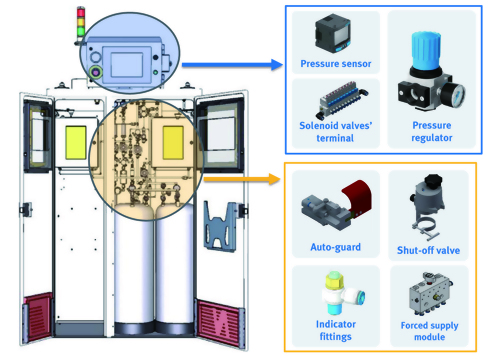 Pressure sensor

Solenoid valves' terminal

Pressure regulator

Auto-guard

Shut-off valve

Indicator fittings

Forced supply module