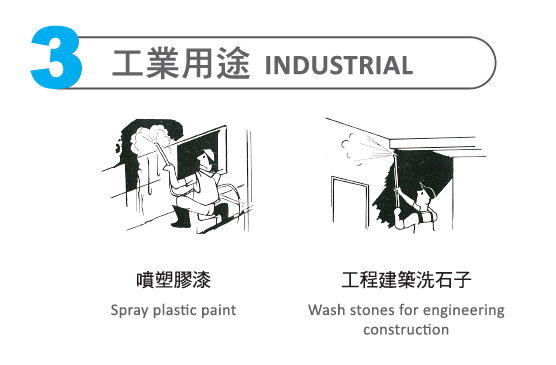 3 工業用途 INDUSTRIAL

噴塑膠漆

Spray plastic paint

工程建築洗石子

Wash stones for engineering construction