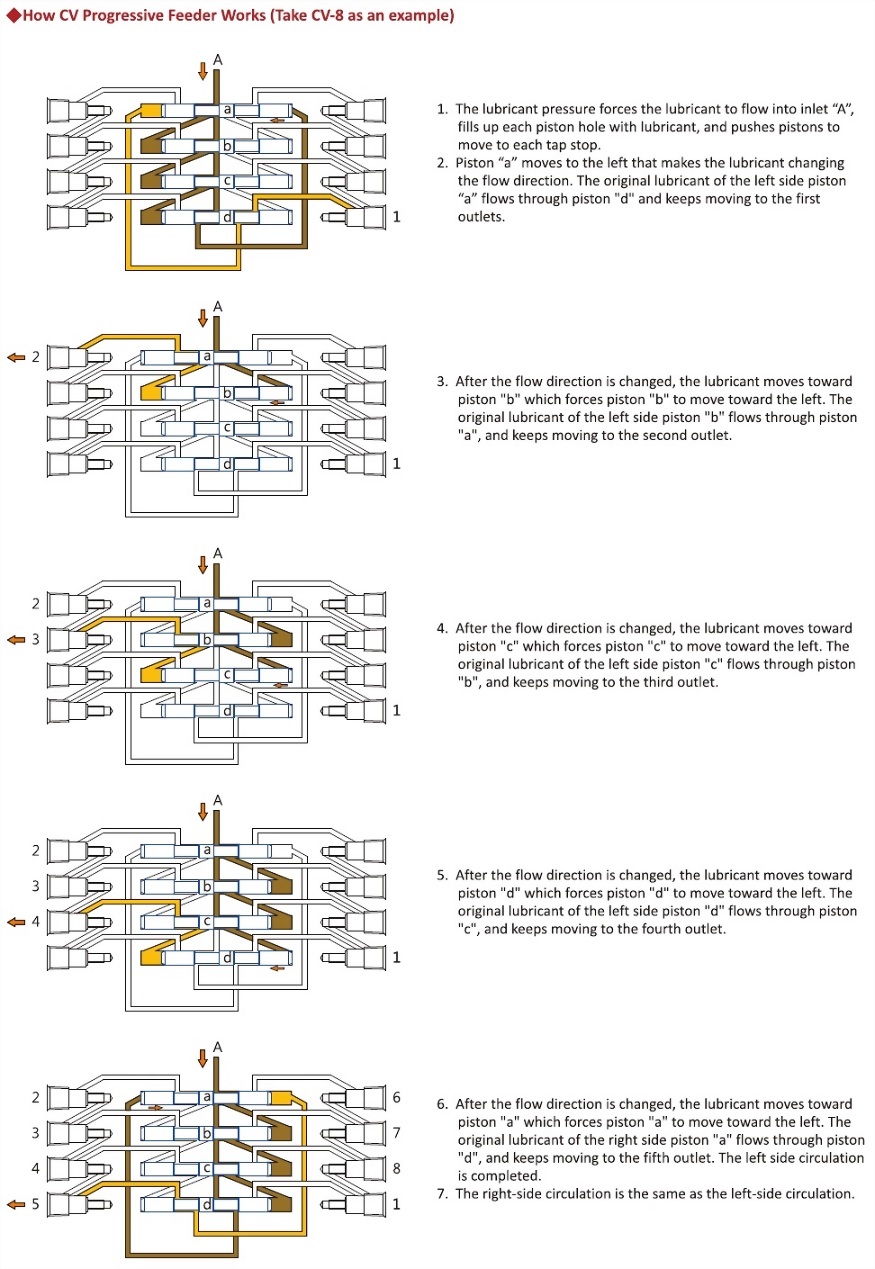 ◆How CV Progressive Feeder Works (Take CV-8 as an example)

A
a
b
c
d
1

1. The lubricant pressure forces the lubricant to flow into inlet “A”, fills up each piston hole with lubricant, and pushes pistons to move to each tap stop.
2. Piston “a” moves to the left that makes the lubricant changing the flow direction. The original lubricant of the left side piston “a” flows through piston "d" and keeps moving to the first outlets.

A
2
a
b
c
d
1

3. After the flow direction is changed, the lubricant moves toward piston "b" which forces piston "b" to move toward the left. The original lubricant of the left side piston "b" flows through piston "a", and keeps moving to the second outlet.

A
2
3
a
b
c
d
1

4. After the flow direction is changed, the lubricant moves toward piston "c" which forces piston "c" to move toward the left. The original lubricant of the left side piston "c" flows through piston "b", and keeps moving to the third outlet.

A
2
3
4
a
b
c
d
1

5. After the flow direction is changed, the lubricant moves toward piston "d" which forces piston "d" to move toward the left. The original lubricant of the left side piston "d" flows through piston "c", and keeps moving to the fourth outlet.

A
2
3
4
5
a
b
c
d
6
7
8
1

6. After the flow direction is changed, the lubricant moves toward piston "a" which forces piston "a" to move toward the left. The original lubricant of the right side piston "a" flows through piston "d", and keeps moving to the fifth outlet. The left side circulation is completed.
7. The right-side circulation is the same as the left-side circulation.