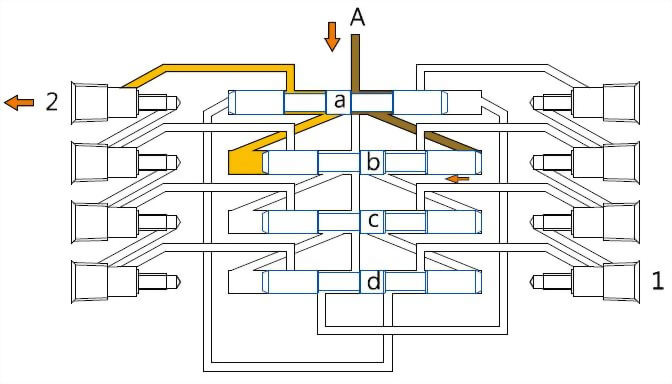 A

2

a

b

c

d

1