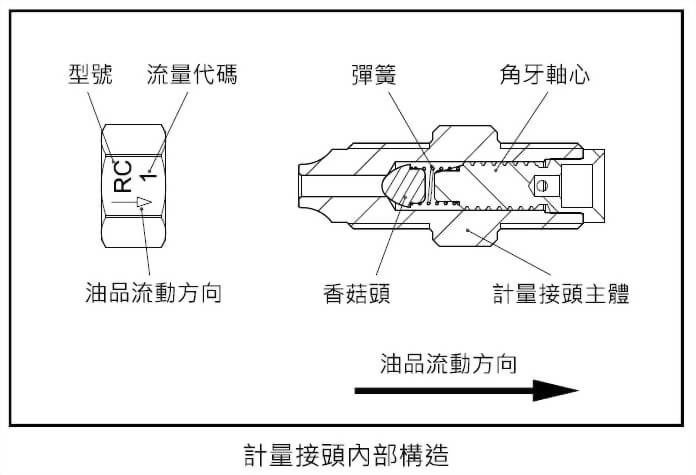 型號
流量代碼
RC
1
油品流動方向

彈簧
角牙軸心
香菇頭
計量接頭主體

油品流動方向

計量接頭內部構造