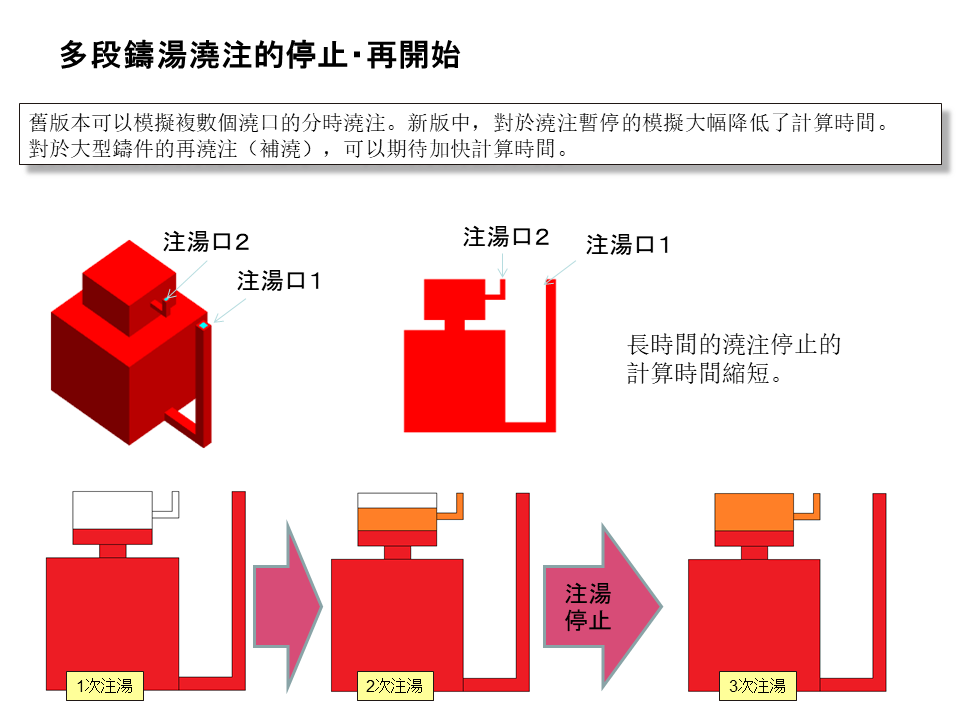 多段鑄湯澆注的停止･再開始

舊版本可以模擬複數個澆口的分時澆注。新版中，對於澆注暫停的模擬大幅降低了計算時間。對於大型鑄件的再澆注（補澆），可以期待加快計算時間。

注湯口２

注湯口１

注湯口２

注湯口１

長時間的澆注停止的計算時間縮短。

注湯停止

1次注湯

2次注湯

3次注湯