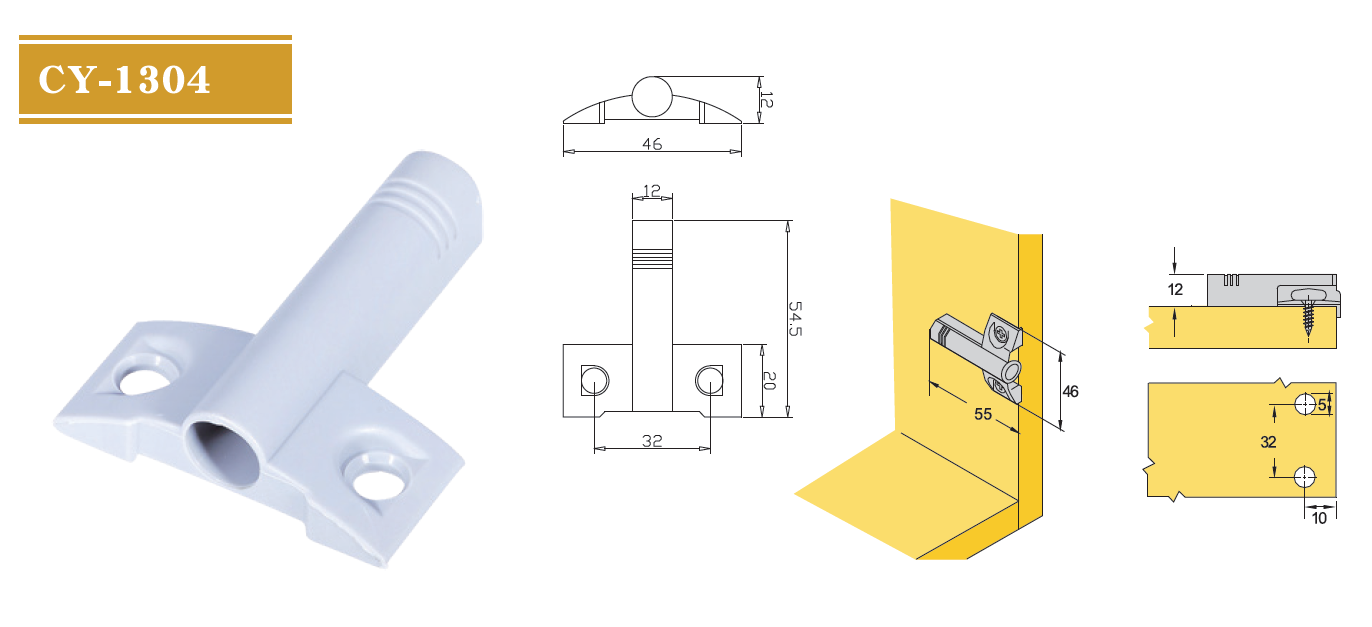 CY-1304

12
46

12
54.5
20
32

46
55

12

5
32
10