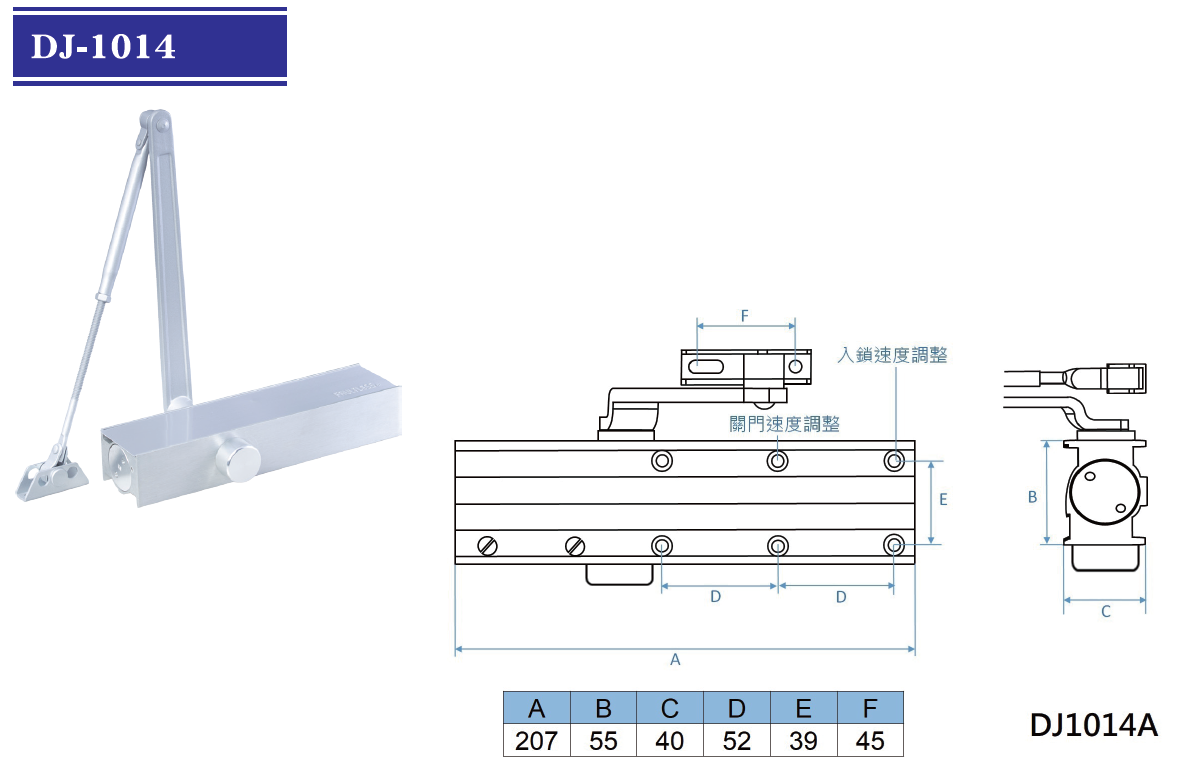 DJ-1014

F

入鎖速度調整

關門速度調整

E

D D

A

B

C

| A | B | C | D | E | F |
|---|---|---|---|---|---|
| 207 | 55 | 40 | 52 | 39 | 45 |

DJ1014A