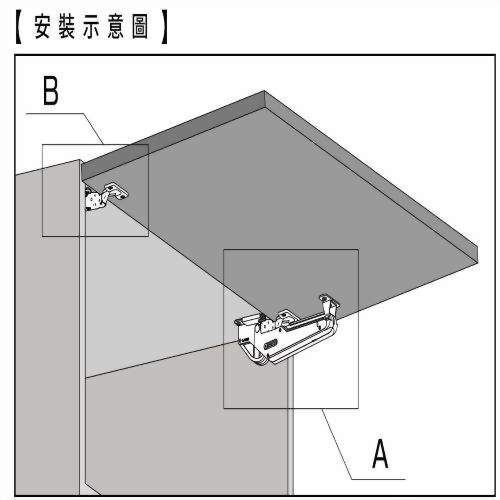 【安裝示意圖】

B

A