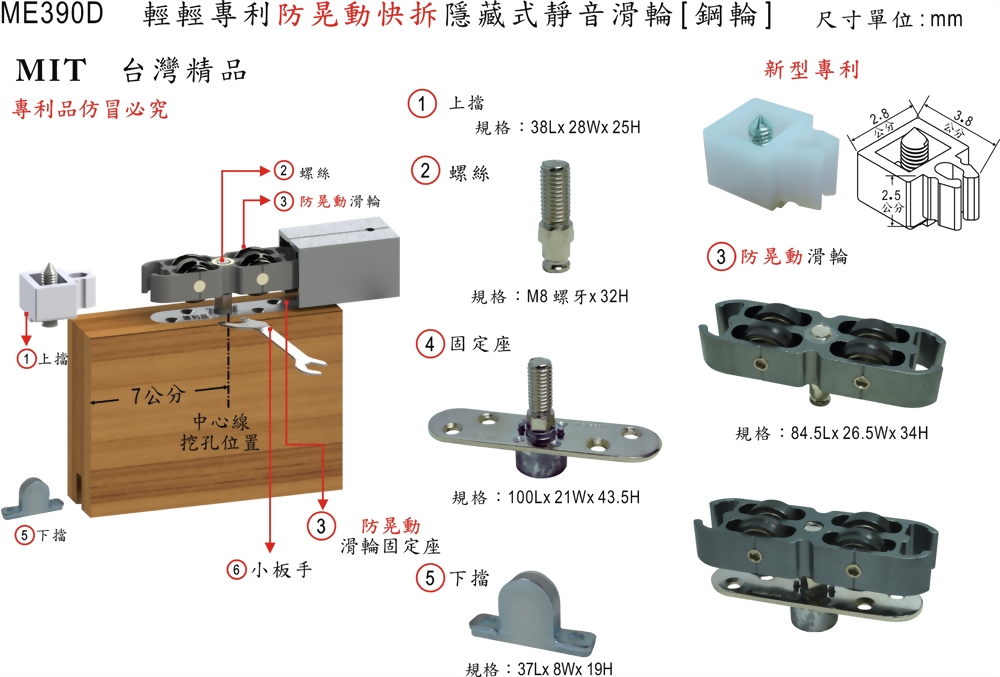 ME390D 輕輕專利防晃動快拆隱藏式靜音滑輪[鋼輪] 尺寸單位:mm

MIT 台灣精品
專利品仿冒必究

② 螺絲
③ 防晃動滑輪
① 上擋
7公分
中心線
挖孔位置
⑤ 下擋
③ 防晃動
滑輪固定座
⑥ 小板手

① 上擋
規格:38Lx 28Wx 25H

② 螺絲
規格:M8 螺牙x 32H

④ 固定座
規格:100Lx 21Wx 43.5H

⑤ 下擋
規格:37Lx 8Wx 19H

新型專利
2.8 公分
3.8 公分
2.5 公分

③ 防晃動滑輪
規格:84.5Lx 26.5Wx 34H