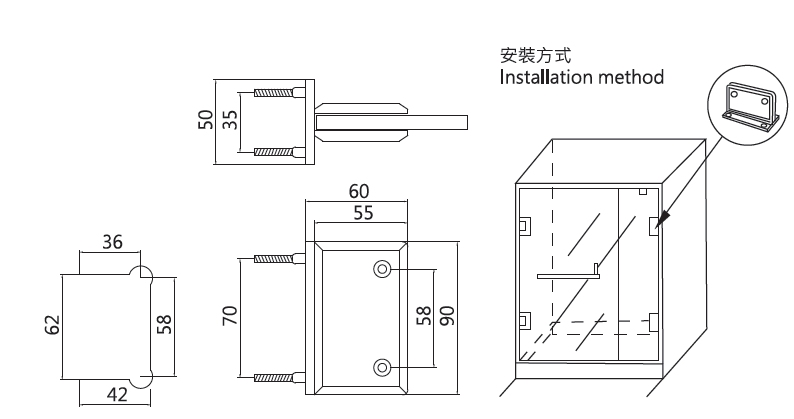 安装方式
Installation method

50
35

60
55

36

62
58

42

70

58
90