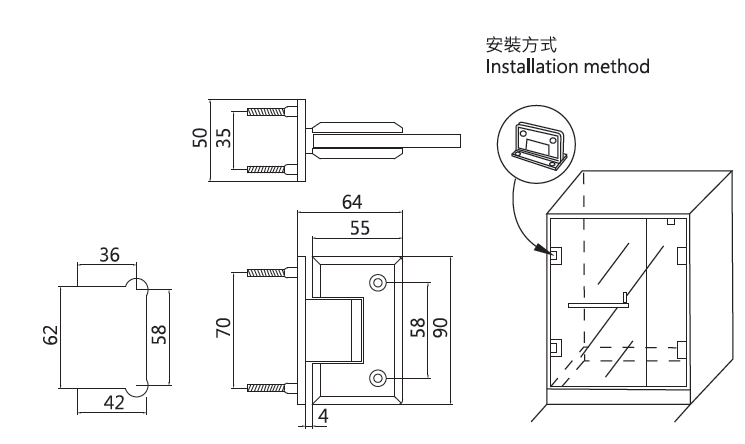 安裝方式
Installation method

50
35

64
55

36
62
58
42

70
58
90
4