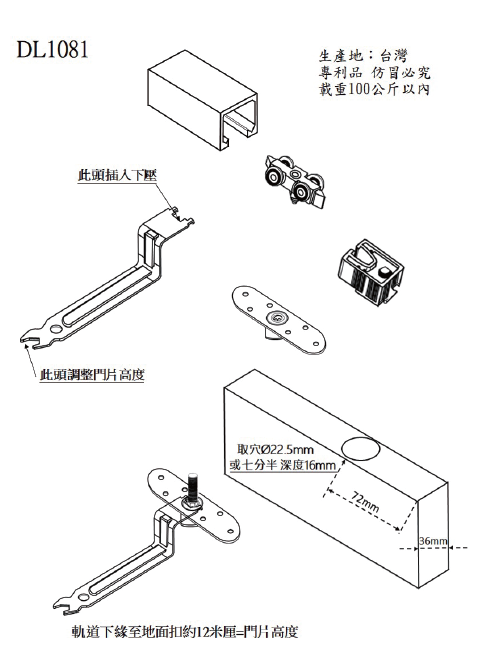 DL1081

生產地：台灣
專利品 仿冒必究
載重100公斤以內

此頭插入下壓

此頭調整門片高度

取穴Ø22.5mm
或七分半 深度16mm

72mm

36mm

軌道下緣至地面扣約12米厘=門片高度