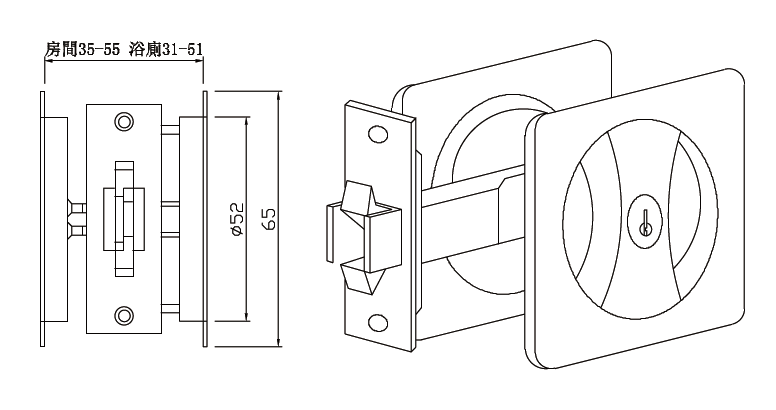 房間35-55 浴廁31-51

ø52

65