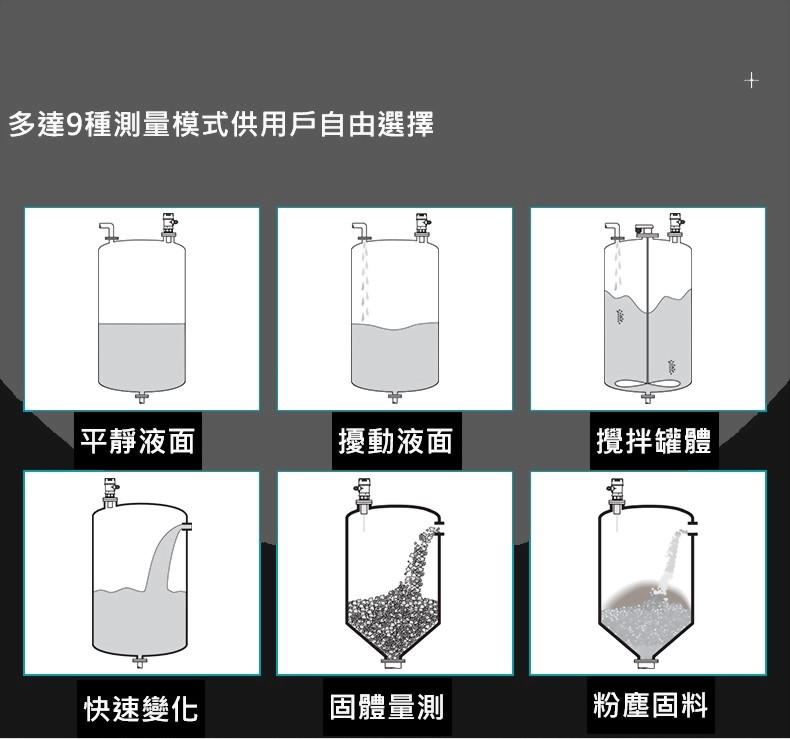 多達9種測量模式供用戶自由選擇

平靜液面

擾動液面

攪拌罐體

快速變化

固體量測

粉塵固料