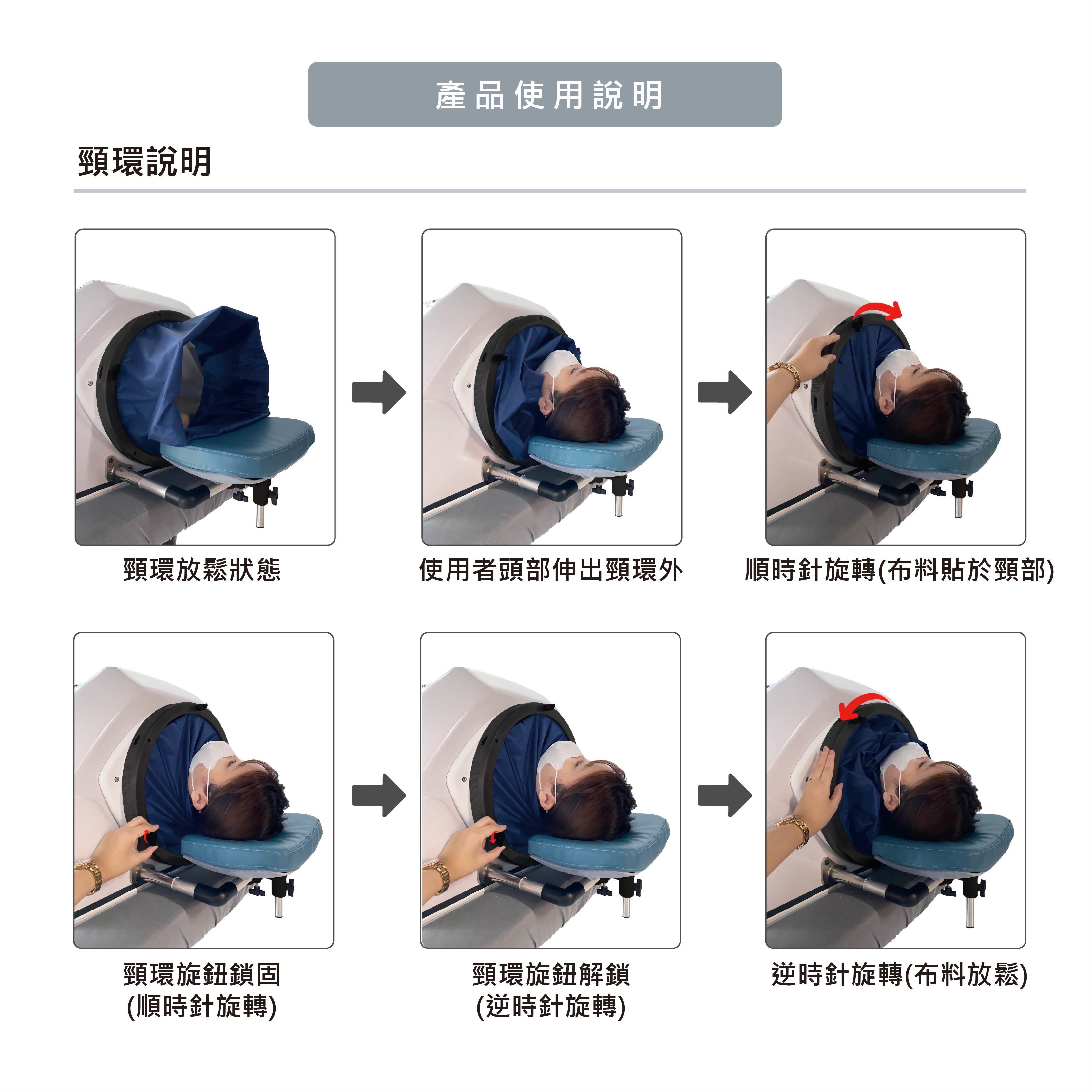 產品使用說明

頸環說明

頸環放鬆狀態

使用者頭部伸出頸環外

順時針旋轉(布料貼於頸部)

頸環旋鈕鎖固
(順時針旋轉)

頸環旋鈕解鎖
(逆時針旋轉)

逆時針旋轉(布料放鬆)