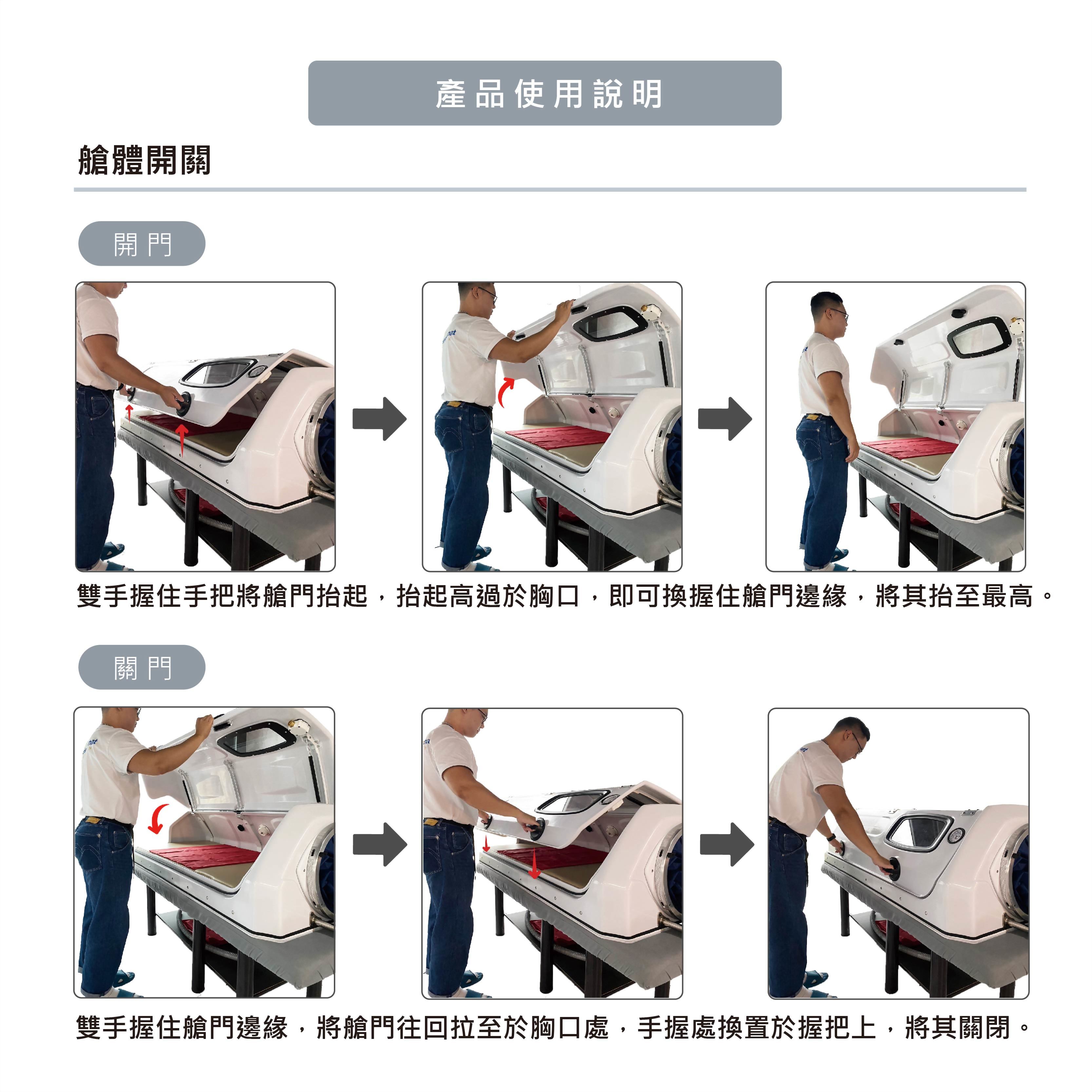 產品使用說明

艙體開關

開門

雙手握住手把將艙門抬起，抬起高過於胸口，即可換握住艙門邊緣，將其抬至最高。

關門

雙手握住艙門邊緣，將艙門往回拉至於胸口處，手握處換置於握把上，將其關閉。