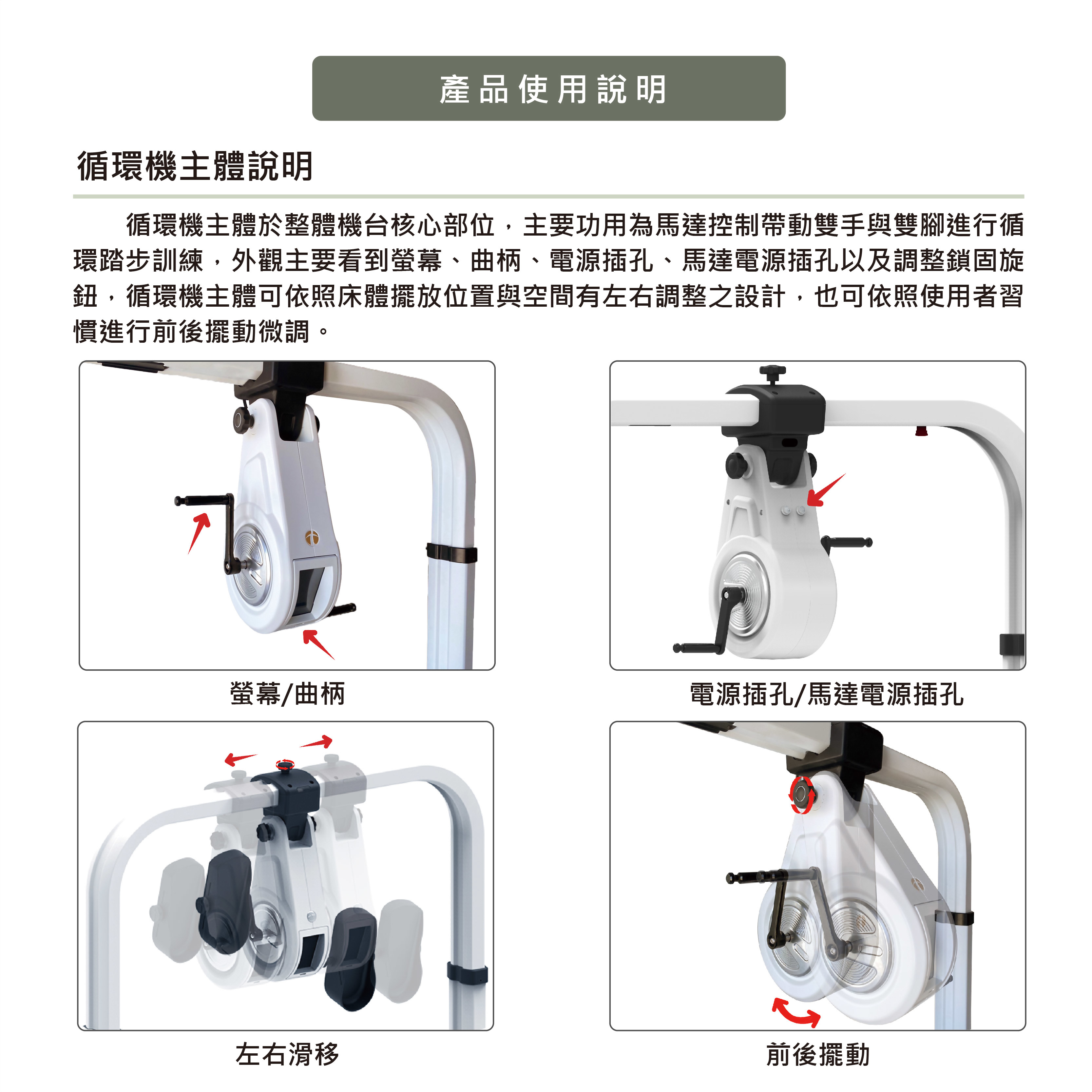 產品使用說明

循環機主體說明

循環機主體於整體機台核心部位，主要功用為馬達控制帶動雙手與雙腳進行循環踏步訓練，外觀主要看到螢幕、曲柄、電源插孔、馬達電源插孔以及調整鎖固旋鈕，循環機主體可依照床體擺放位置與空間有左右調整之設計，也可依照使用者習慣進行前後擺動微調。

螢幕/曲柄

電源插孔/馬達電源插孔

左右滑移

前後擺動