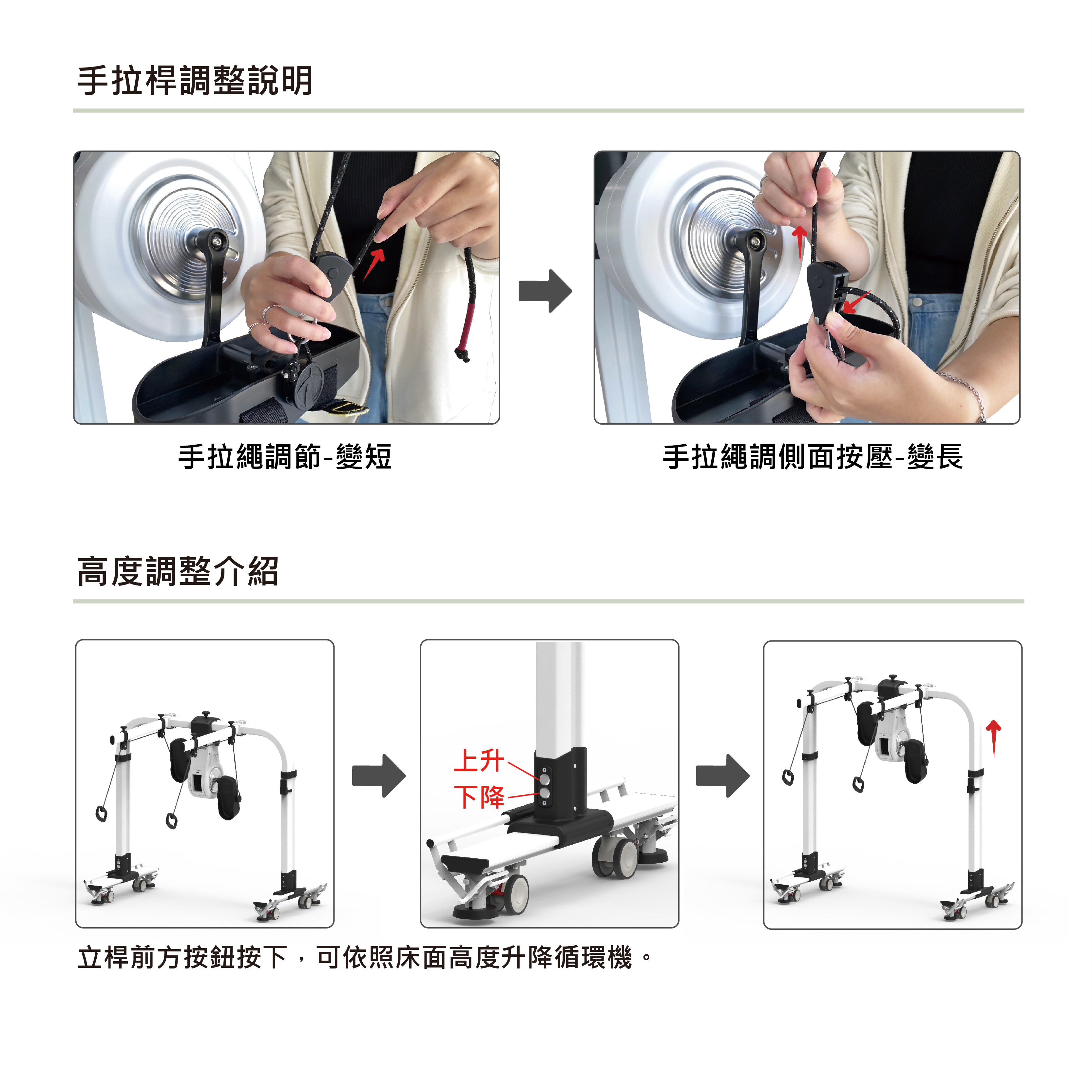 手拉桿調整說明

手拉繩調節-變短

手拉繩調側面按壓-變長

高度調整介紹

上升

下降

立桿前方按鈕按下，可依照床面高度升降循環機。