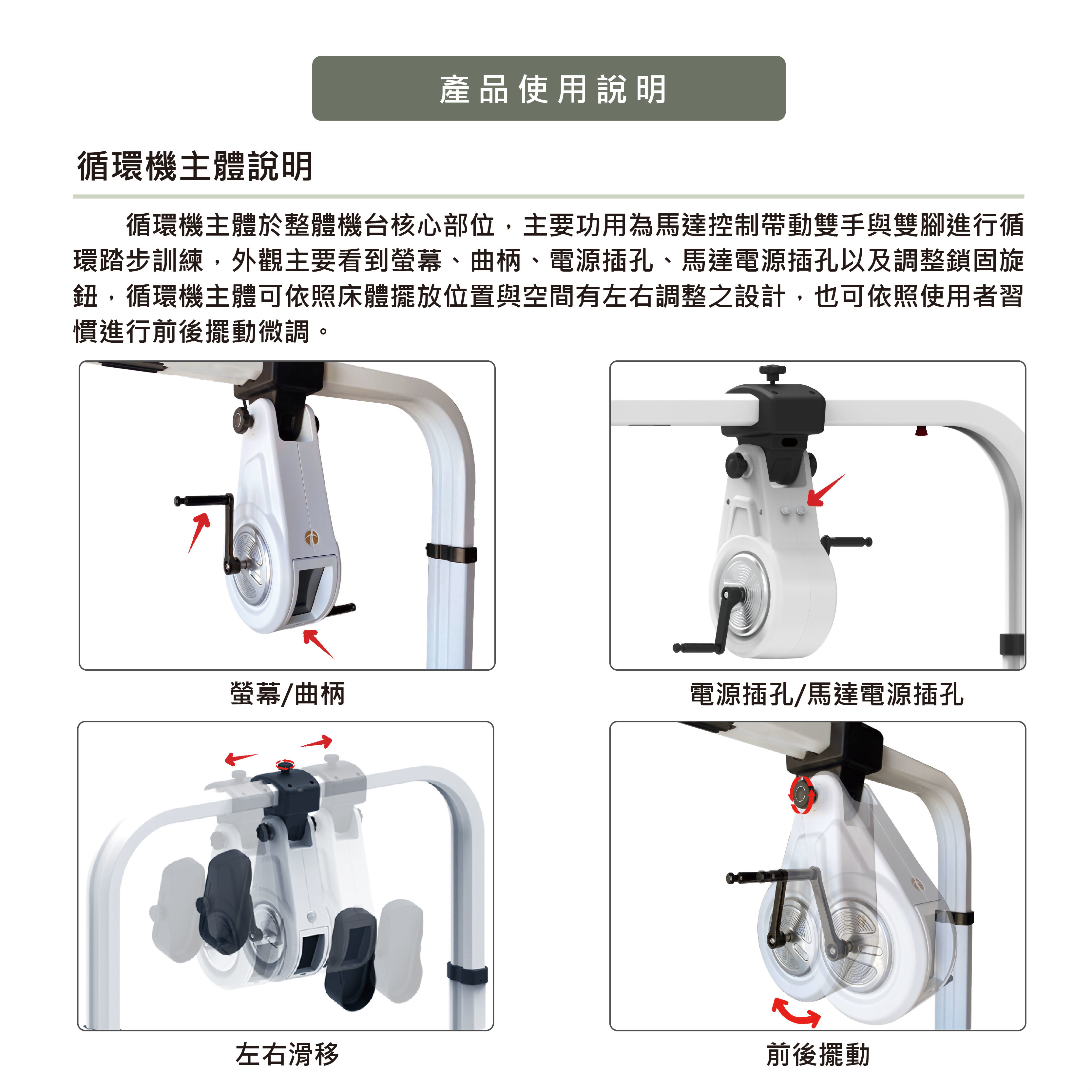 產品使用說明

循環機主體說明

循環機主體於整體機台核心部位，主要功用為馬達控制帶動雙手與雙腳進行循環踏步訓練，外觀主要看到螢幕、曲柄、電源插孔、馬達電源插孔以及調整鎖固旋鈕，循環機主體可依照床體擺放位置與空間有左右調整之設計，也可依照使用者習慣進行前後擺動微調。

螢幕/曲柄

電源插孔/馬達電源插孔

左右滑移

前後擺動