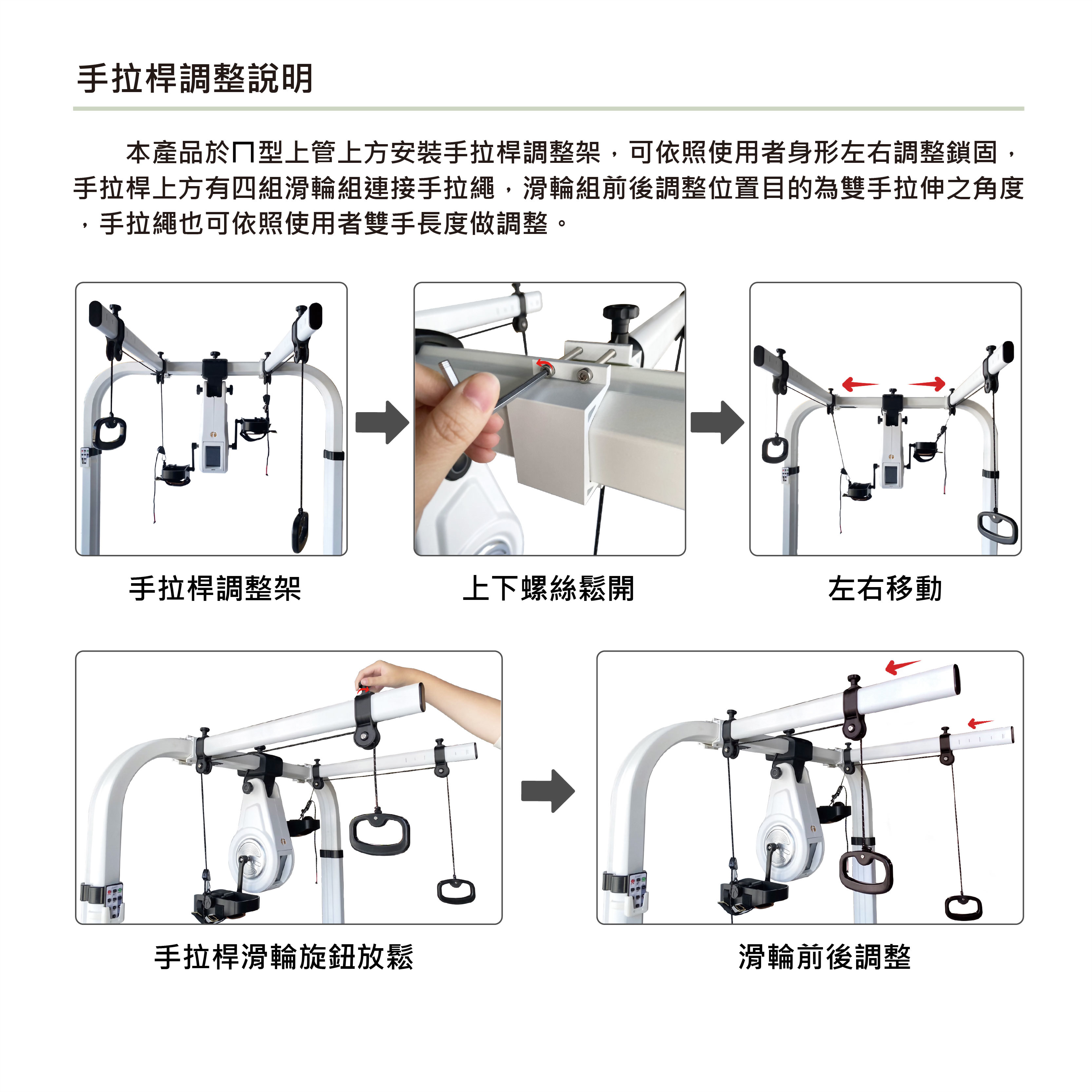 手拉桿調整說明

本產品於ㄇ型上管上方安裝手拉桿調整架，可依照使用者身形左右調整鎖固，手拉桿上方有四組滑輪組連接手拉繩，滑輪組前後調整位置目的為雙手拉伸之角度，手拉繩也可依照使用者雙手長度做調整。

手拉桿調整架

上下螺絲鬆開

左右移動

手拉桿滑輪旋鈕放鬆

滑輪前後調整