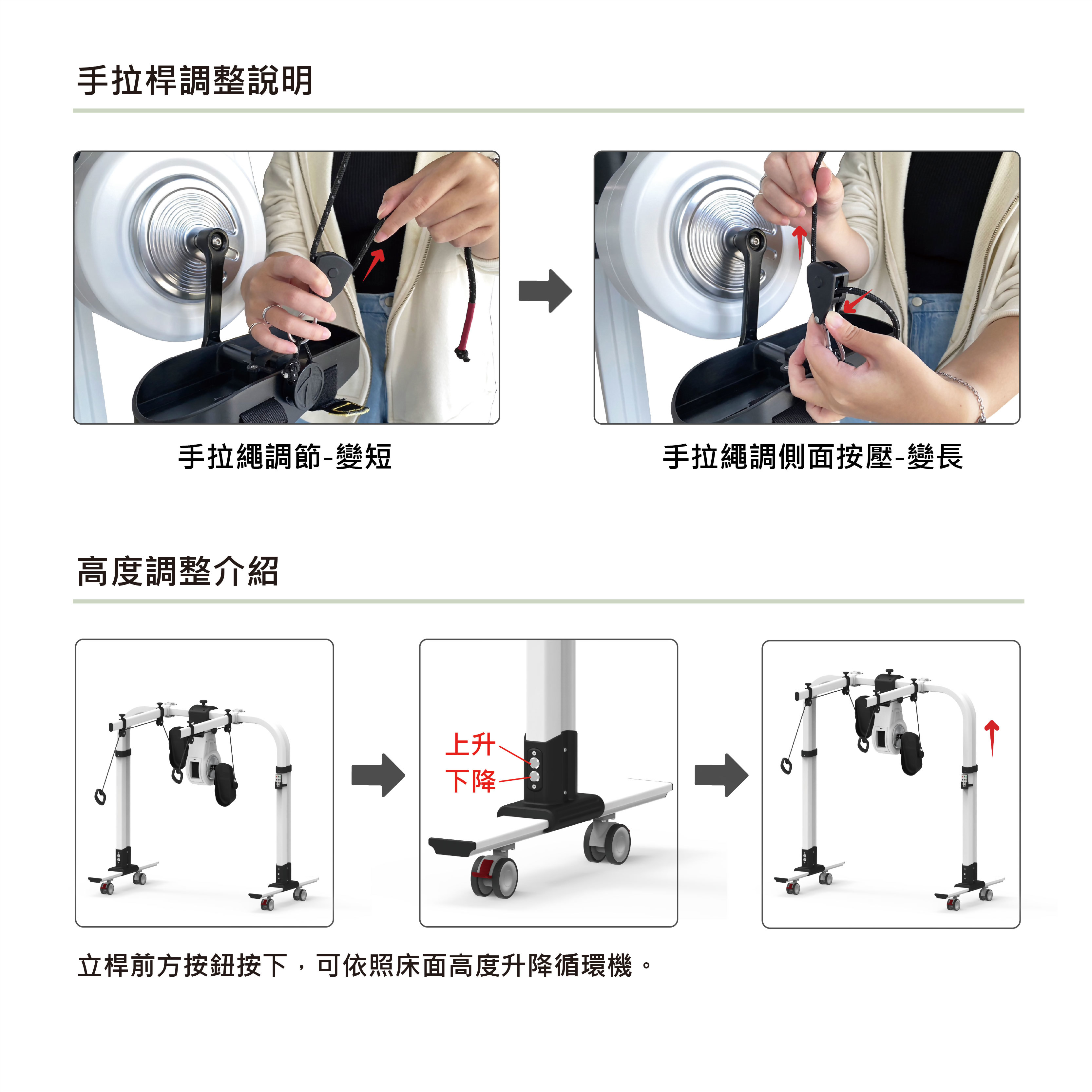 手拉桿調整說明

手拉繩調節-變短

手拉繩調側面按壓-變長

高度調整介紹

上升
下降

立桿前方按鈕按下，可依照床面高度升降循環機。