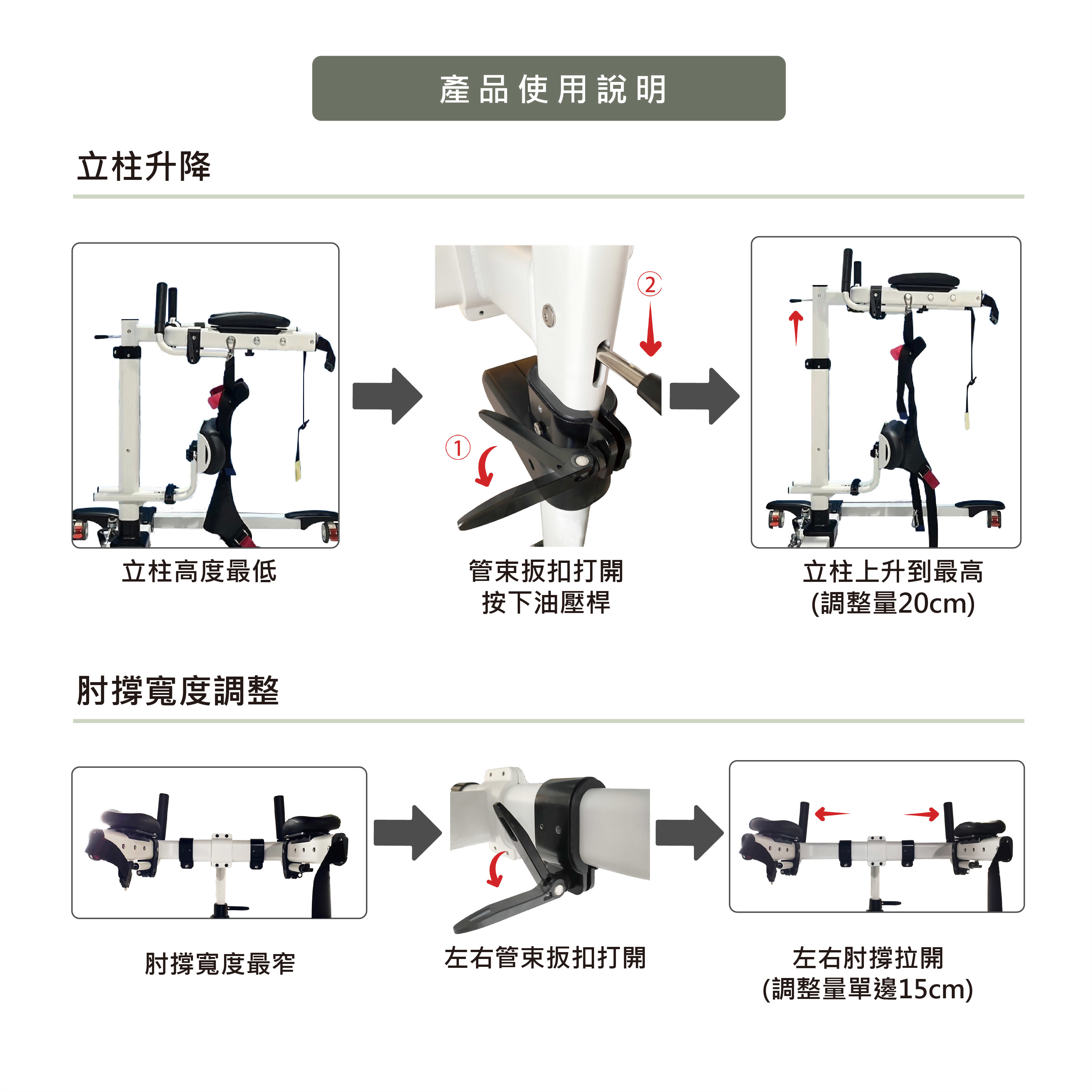 產品使用說明

立柱升降

②

①

立柱高度最低

管束扳扣打開
按下油壓桿

立柱上升到最高
(調整量20cm)

肘撐寬度調整

肘撐寬度最窄

左右管束扳扣打開

左右肘撐拉開
(調整量單邊15cm)