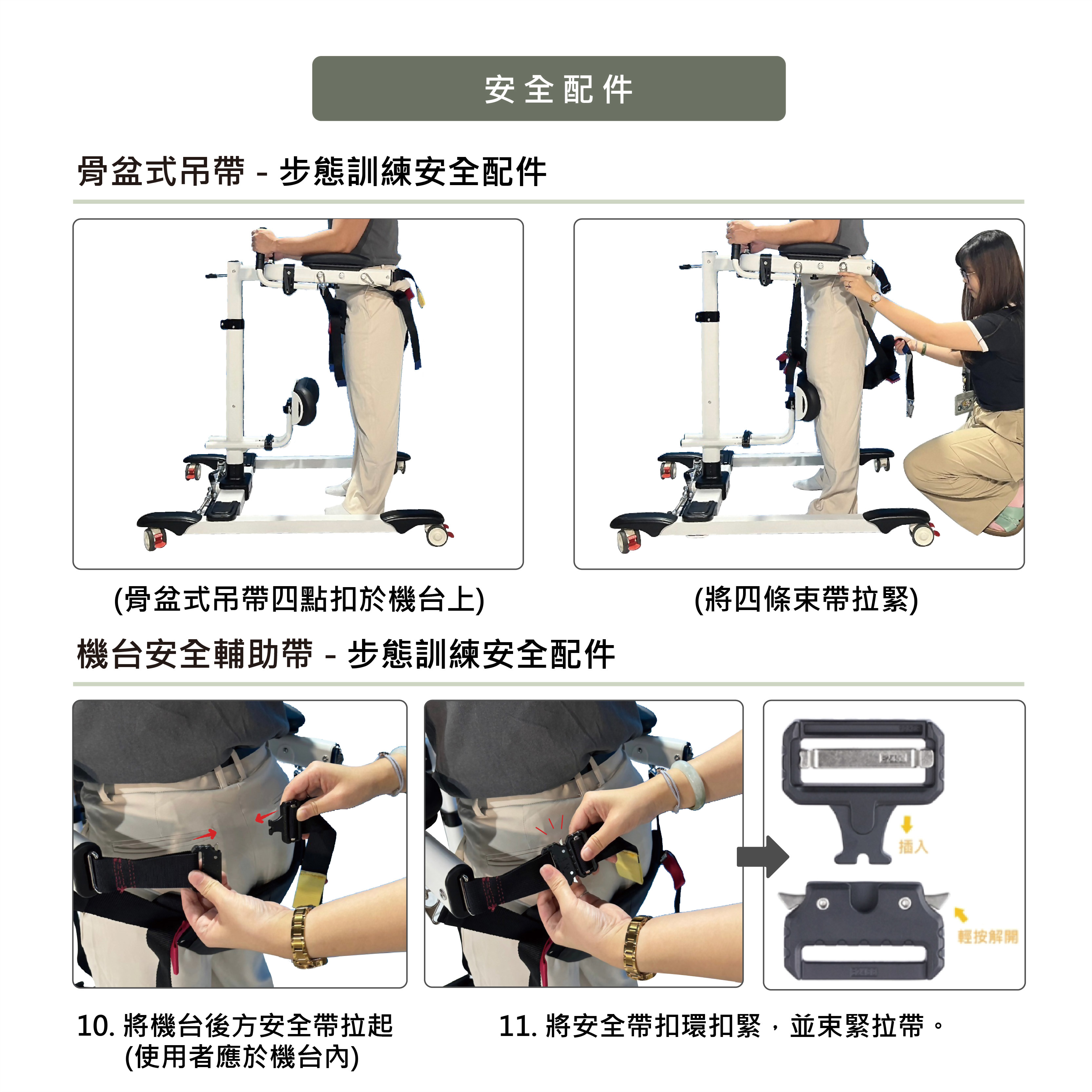 安全配件

骨盆式吊帶 - 步態訓練安全配件

(骨盆式吊帶四點扣於機台上)

(將四條束帶拉緊)

機台安全輔助帶 - 步態訓練安全配件

插入

輕按解開

10. 將機台後方安全帶拉起
(使用者應於機台內)

11. 將安全帶扣環扣緊，並束緊拉帶。