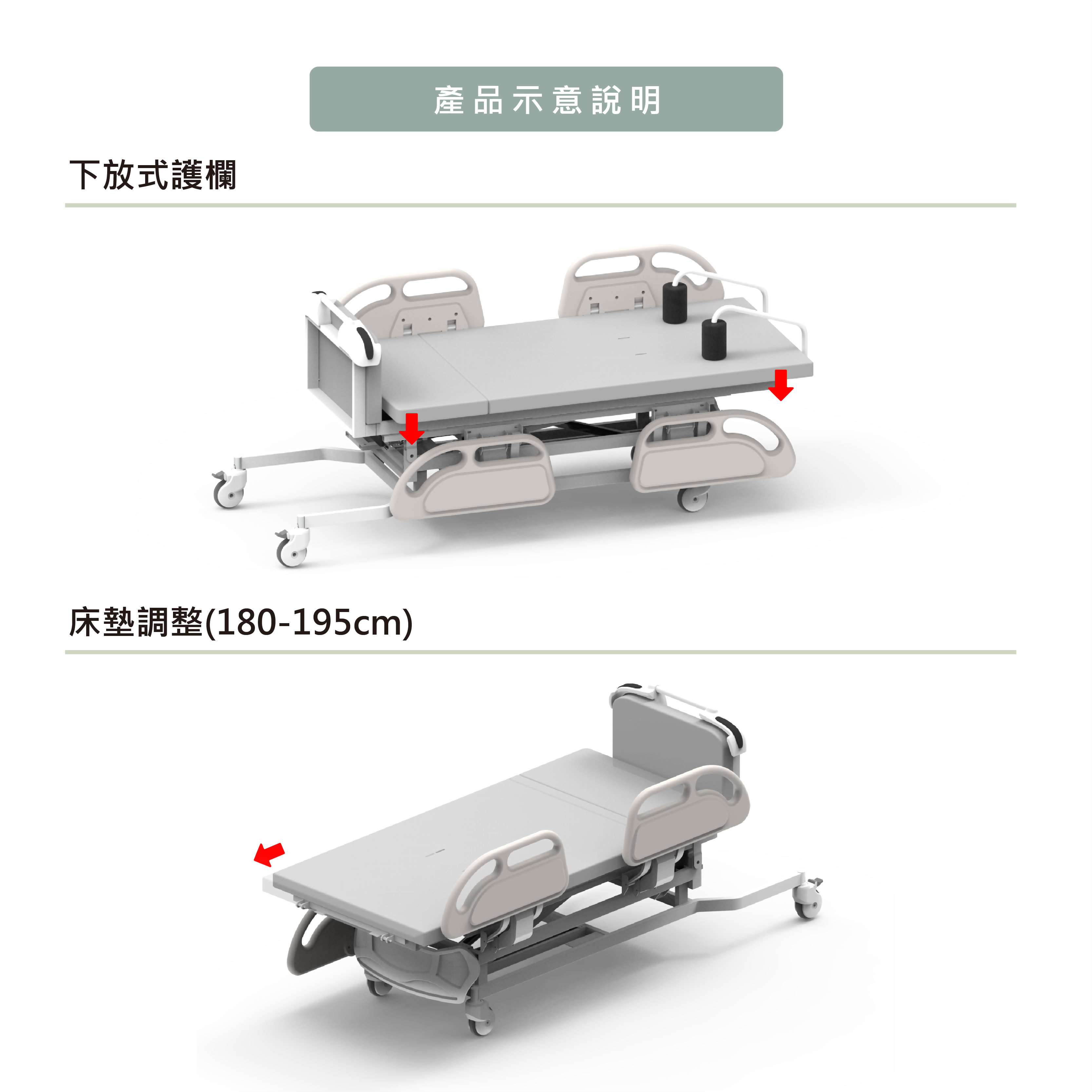 產品示意說明

下放式護欄

床墊調整(180-195cm)